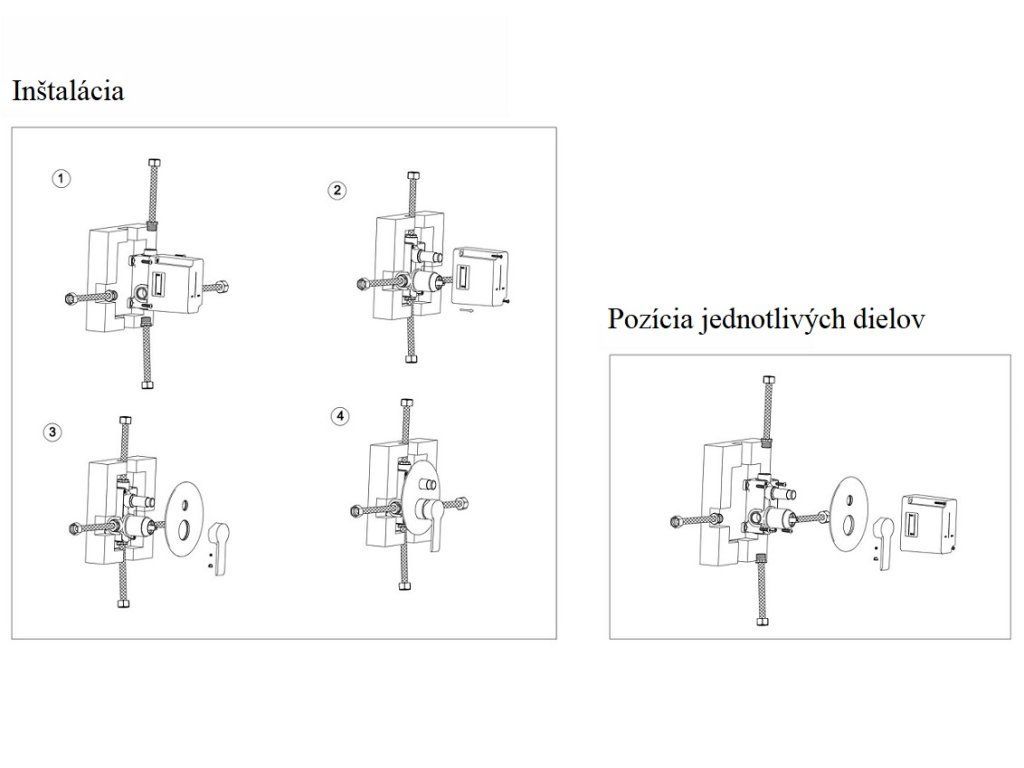 Inštalácia

1

2

3

4

Pozícia jednotlivých dielov