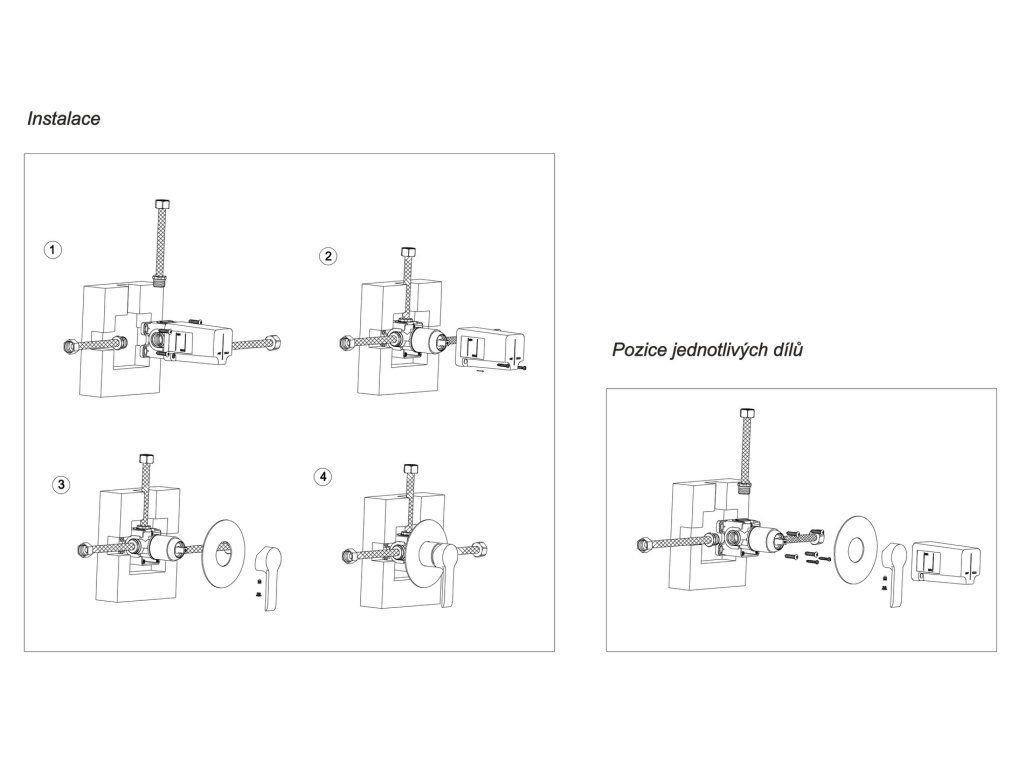 Instalace

1

2

3

4

Pozice jednotlivých dílů