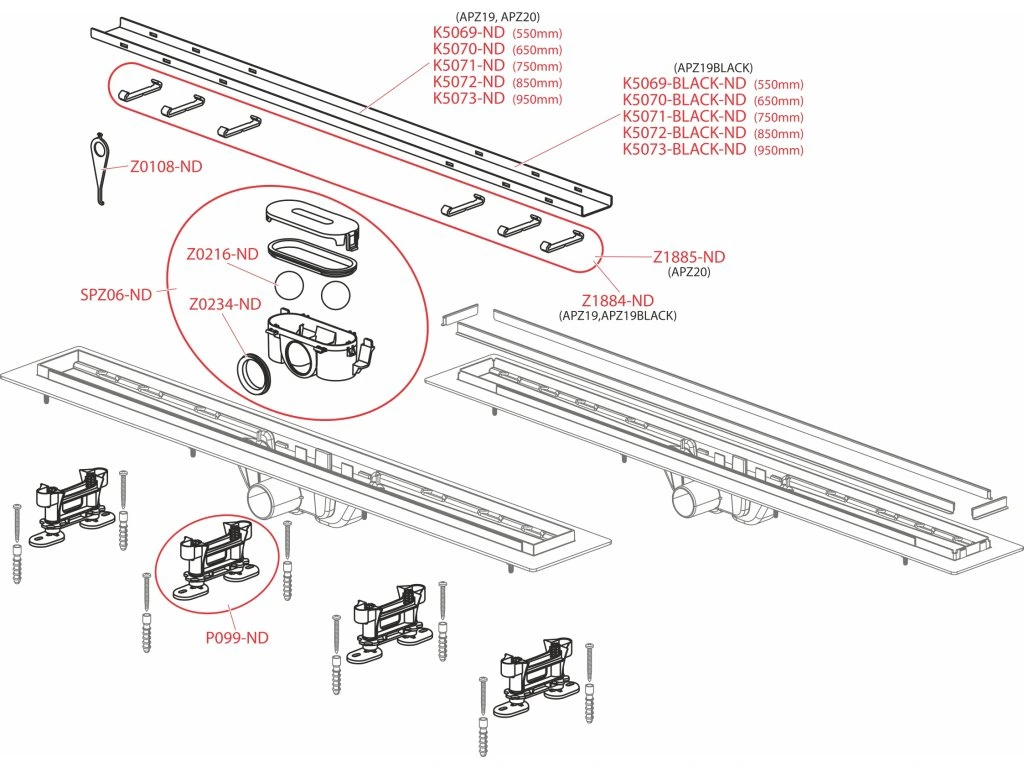 (APZ19, APZ20)
K5069-ND (550mm)
K5070-ND (650mm)
K5071-ND (750mm)
K5072-ND (850mm)
K5073-ND (950mm)

(APZ19BLACK)
K5069-BLACK-ND (550mm)
K5070-BLACK-ND (650mm)
K5071-BLACK-ND (750mm)
K5072-BLACK-ND (850mm)
K5073-BLACK-ND (950mm)

Z0108-ND

Z0216-ND

SPZ06-ND

Z0234-ND

Z1885-ND
(APZ20)

Z1884-ND
(APZ19,APZ19BLACK)

P099-ND