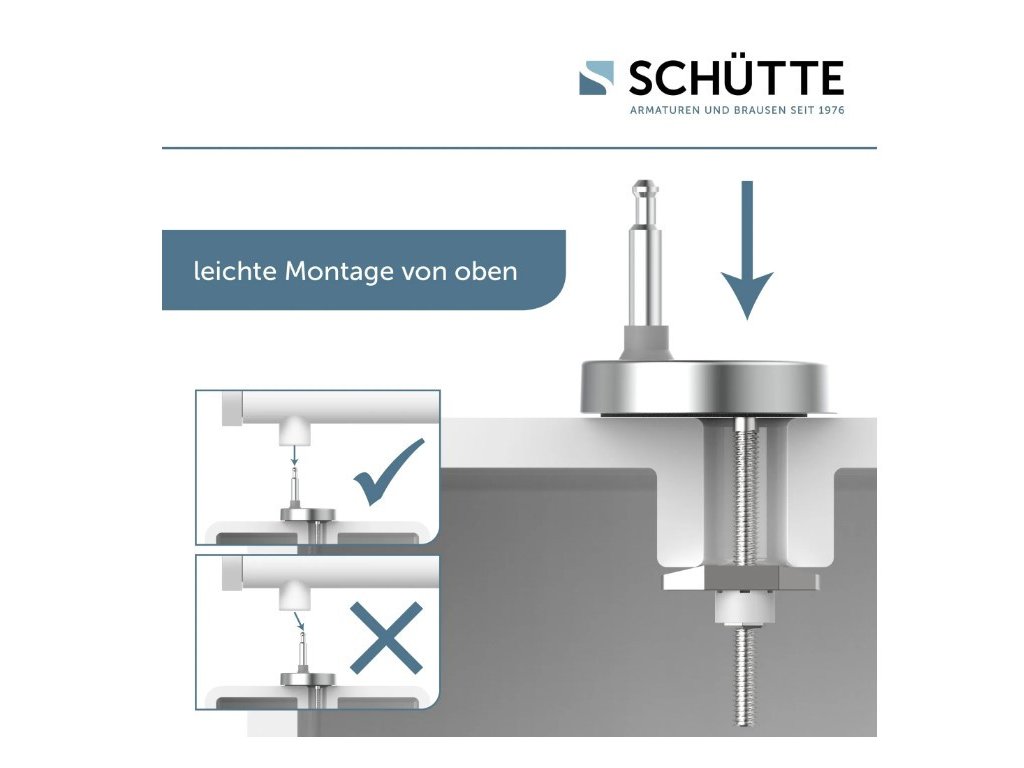 SCHÜTTE
ARMATUREN UND BRAUSEN SEIT 1976

leichte Montage von oben