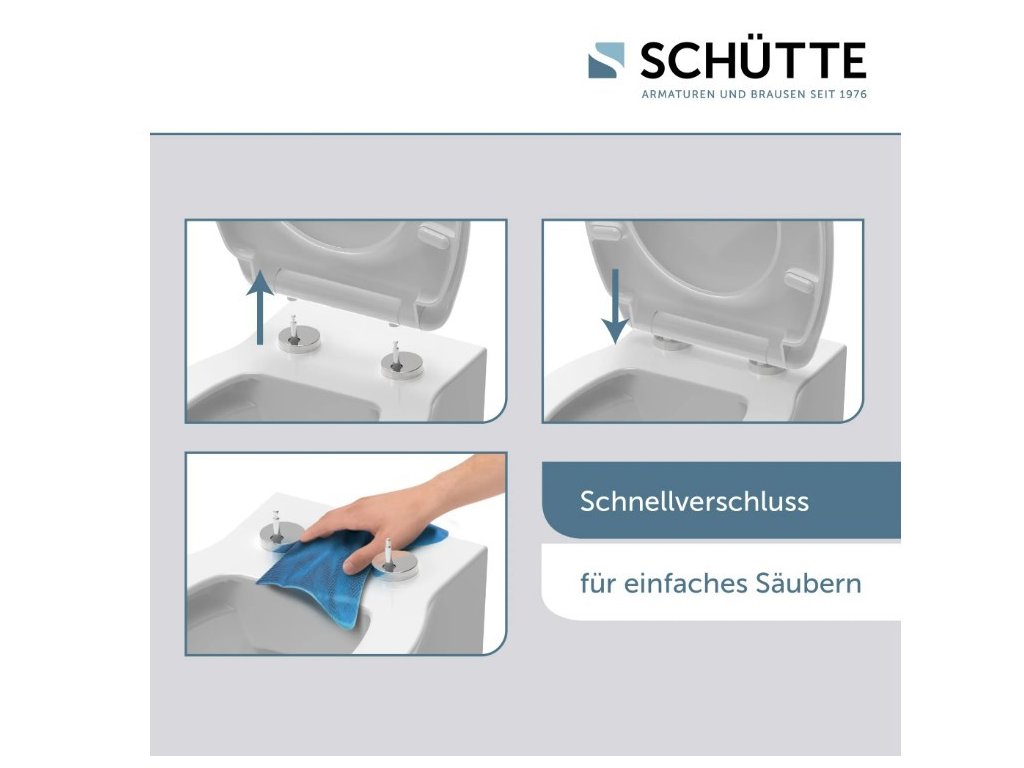 SCHÜTTE
ARMATUREN UND BRAUSEN SEIT 1976

Schnellverschluss

für einfaches Säubern