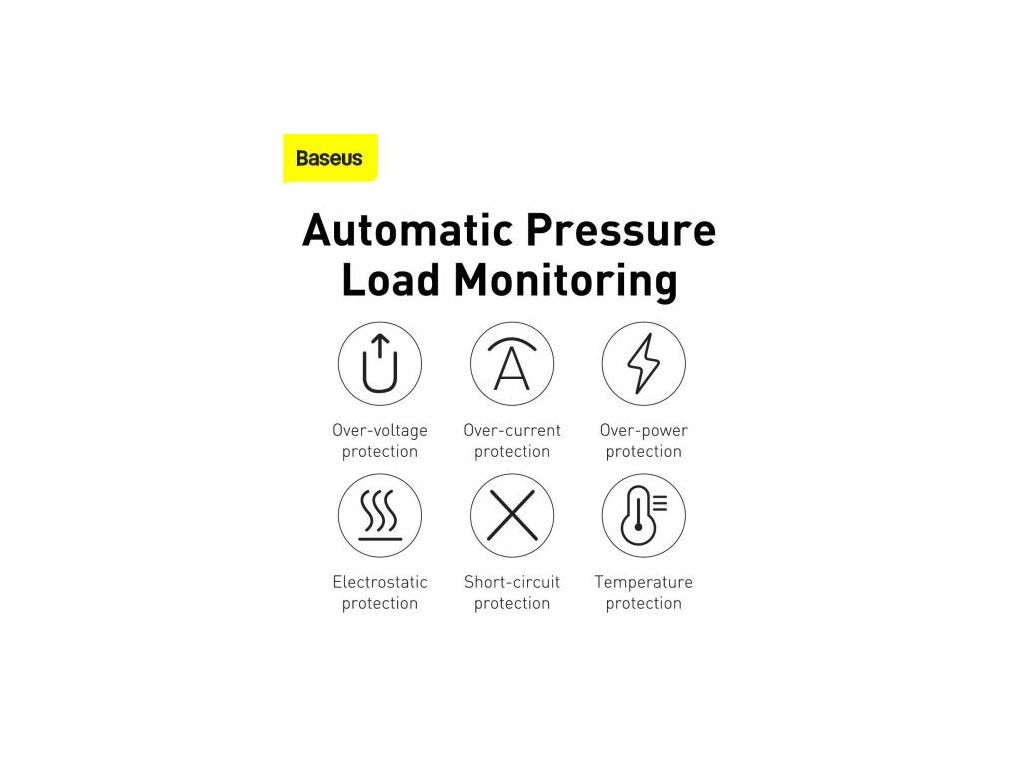 Baseus

Automatic Pressure Load Monitoring

Over-voltage protection

Over-current protection

Over-power protection

Electrostatic protection

Short-circuit protection

Temperature protection