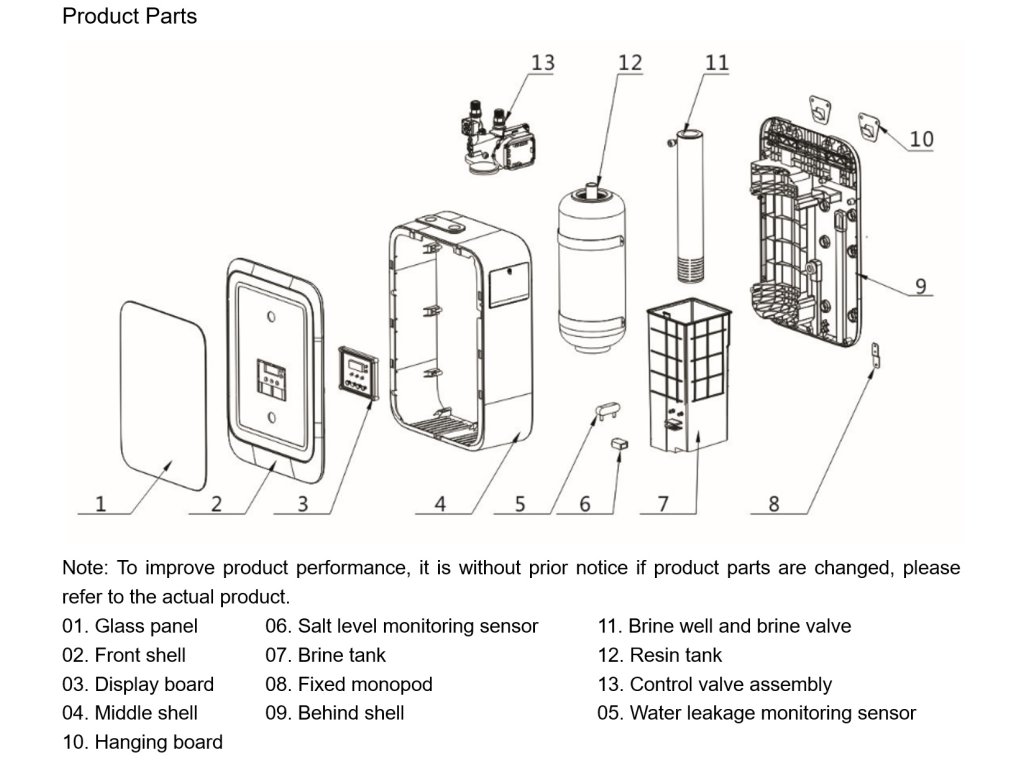 Product Parts

13 12 11 10 9 1 2 3 4 5 6 7 8

Note: To improve product performance, it is without prior notice if product parts are changed, please refer to the actual product.

01. Glass panel
02. Front shell
03. Display board
04. Middle shell
10. Hanging board

06. Salt level monitoring sensor
07. Brine tank
08. Fixed monopod
09. Behind shell

11. Brine well and brine valve
12. Resin tank
13. Control valve assembly
05. Water leakage monitoring sensor