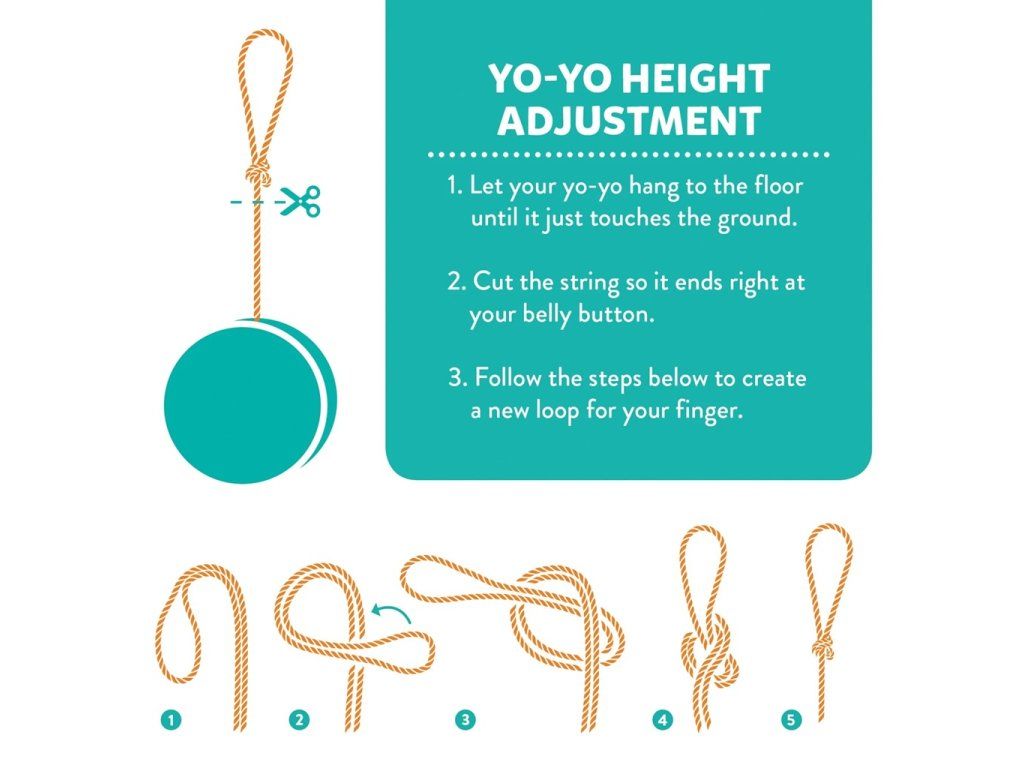 YO-YO HEIGHT ADJUSTMENT

1. Let your yo-yo hang to the floor until it just touches the ground.

2. Cut the string so it ends right at your belly button.

3. Follow the steps below to create a new loop for your finger.

1

2

3

4

5