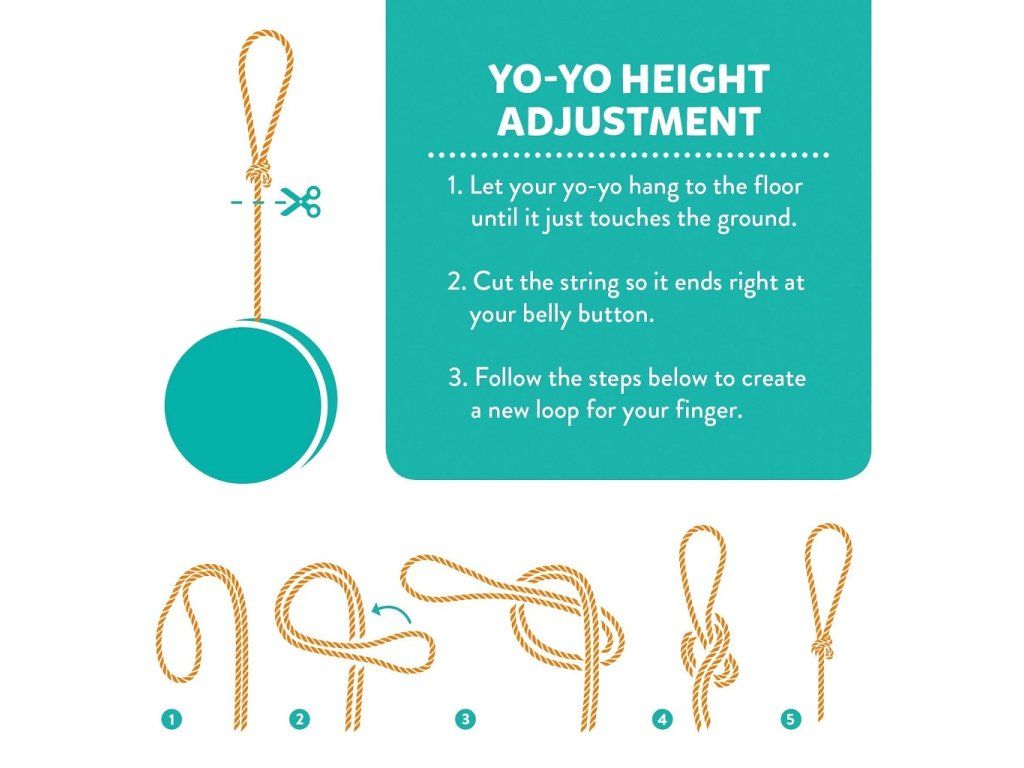 YO-YO HEIGHT ADJUSTMENT

1. Let your yo-yo hang to the floor until it just touches the ground.

2. Cut the string so it ends right at your belly button.

3. Follow the steps below to create a new loop for your finger.

1

2

3

4

5