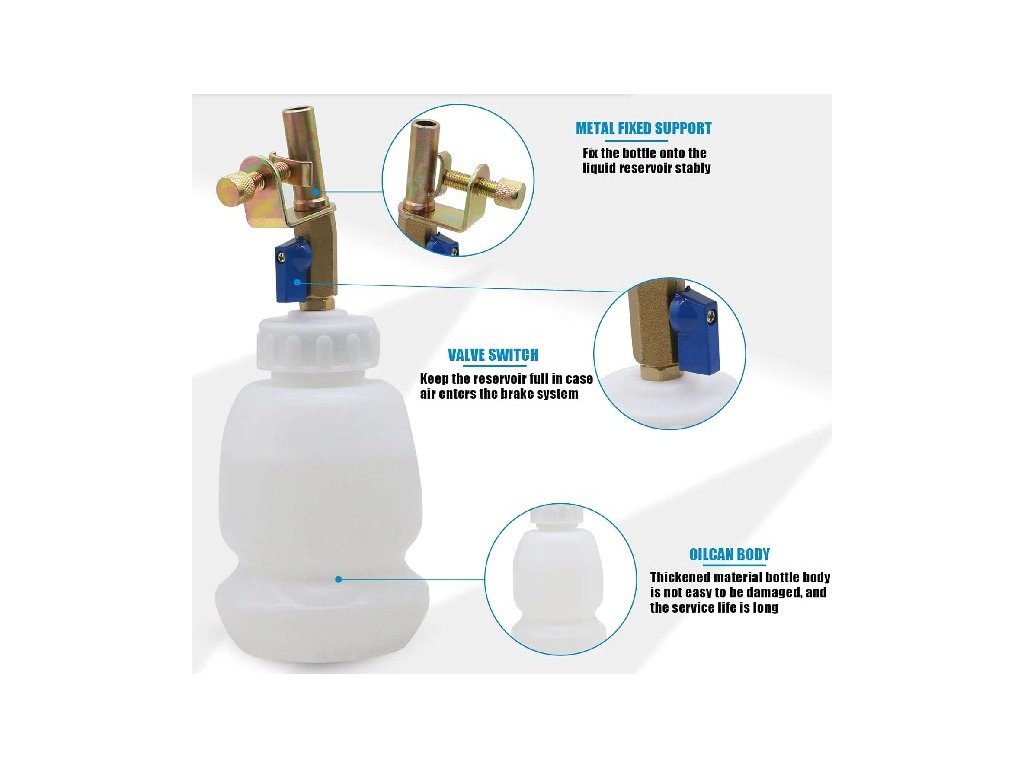 METAL FIXED SUPPORT

Fix the bottle onto the liquid reservoir stably

VALVE SWITCH

Keep the reservoir full in case air enters the brake system

OILCAN BODY

Thickened material bottle body is not easy to be damaged, and the service life is long