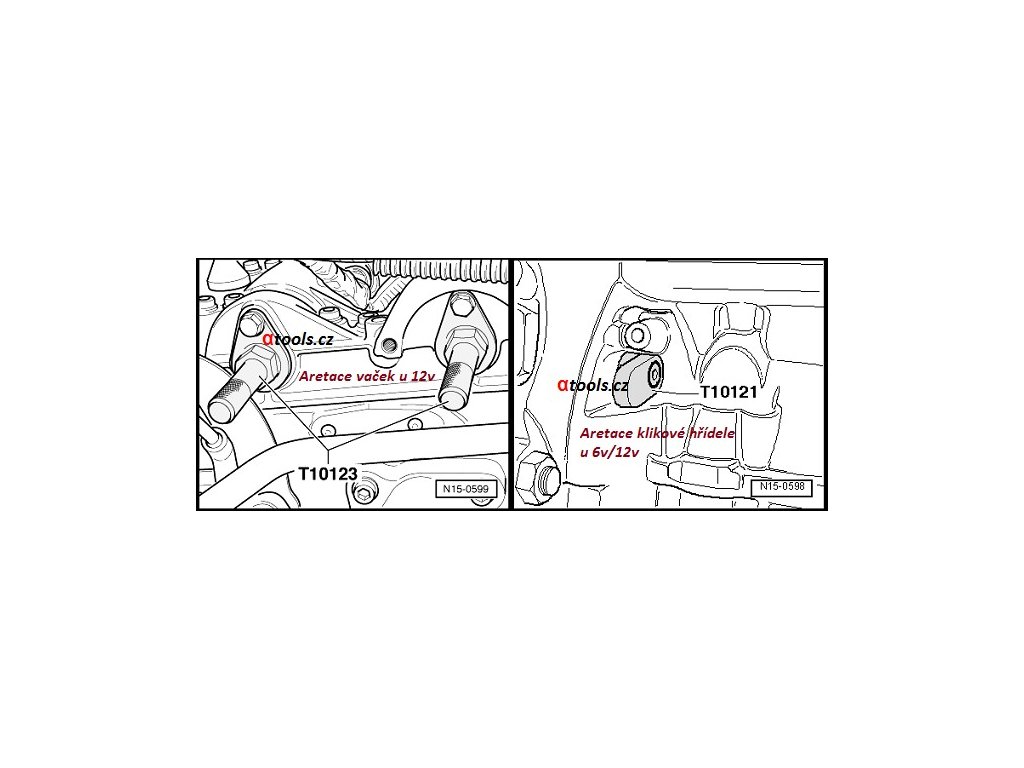 αtools.cz

Aretace vaček u 12v

T10123

N15-0599

αtools.cz

T10121

Aretace klikové hřídele u 6v/12v

N15-0598