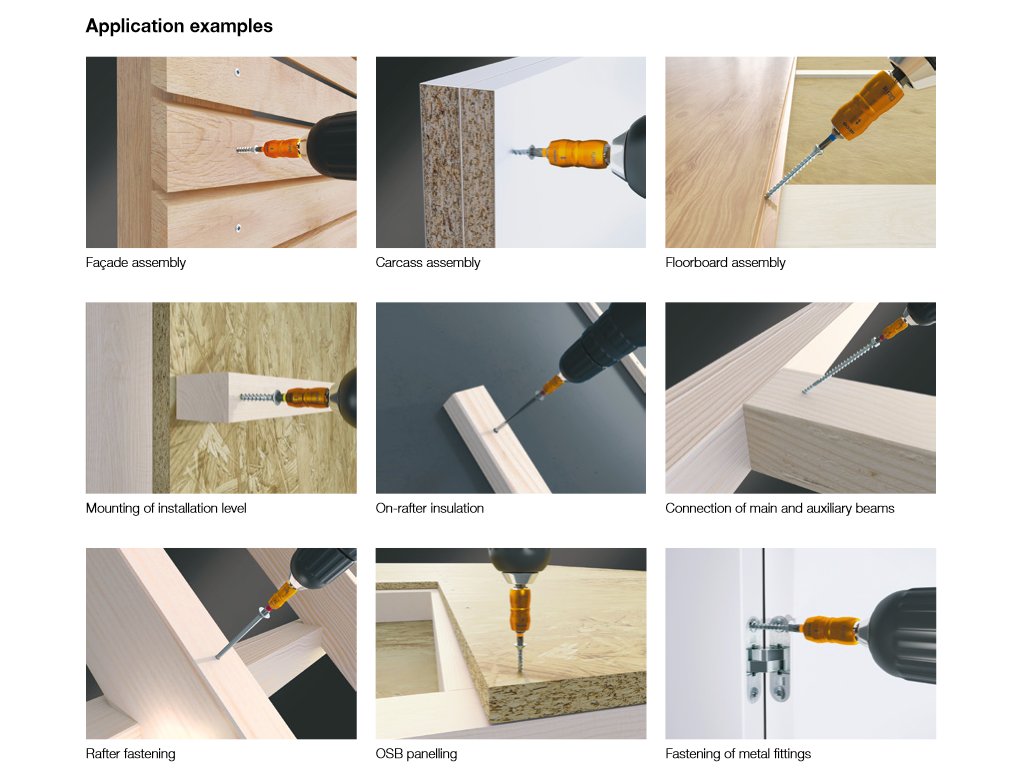 Application examples

Façade assembly

Carcass assembly

Floorboard assembly

Mounting of installation level

On-rafter insulation

Connection of main and auxiliary beams

Rafter fastening

OSB panelling

Fastening of metal fittings