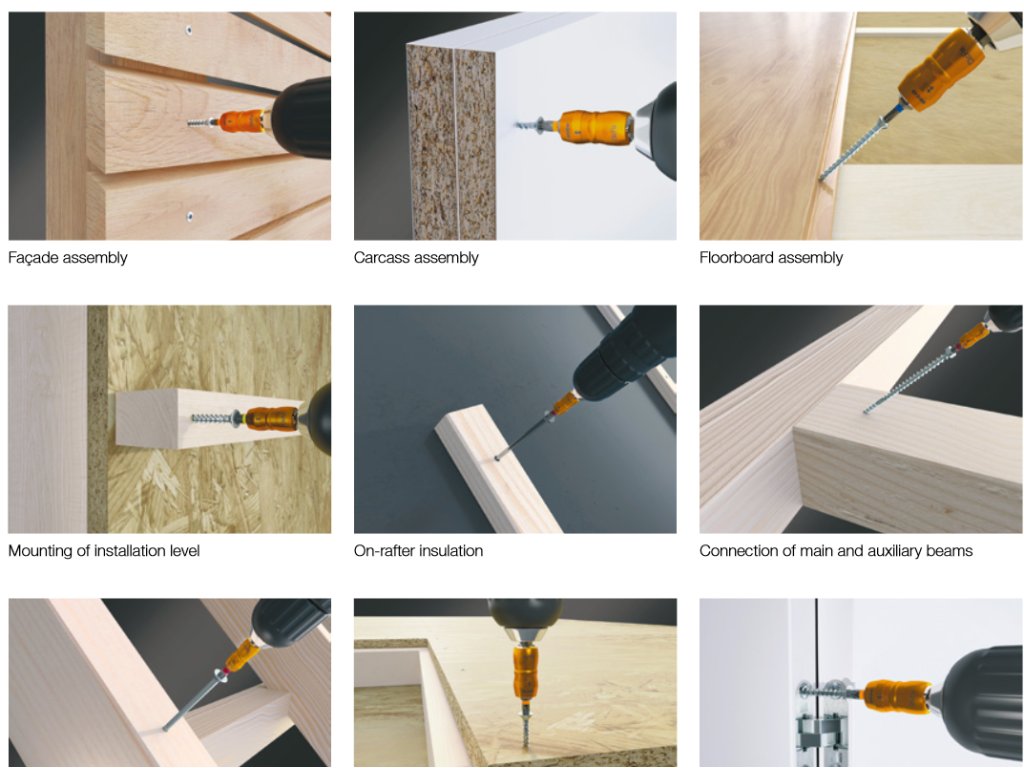 Façade assembly

Carcass assembly

Floorboard assembly

Mounting of installation level

On-rafter insulation

Connection of main and auxiliary beams