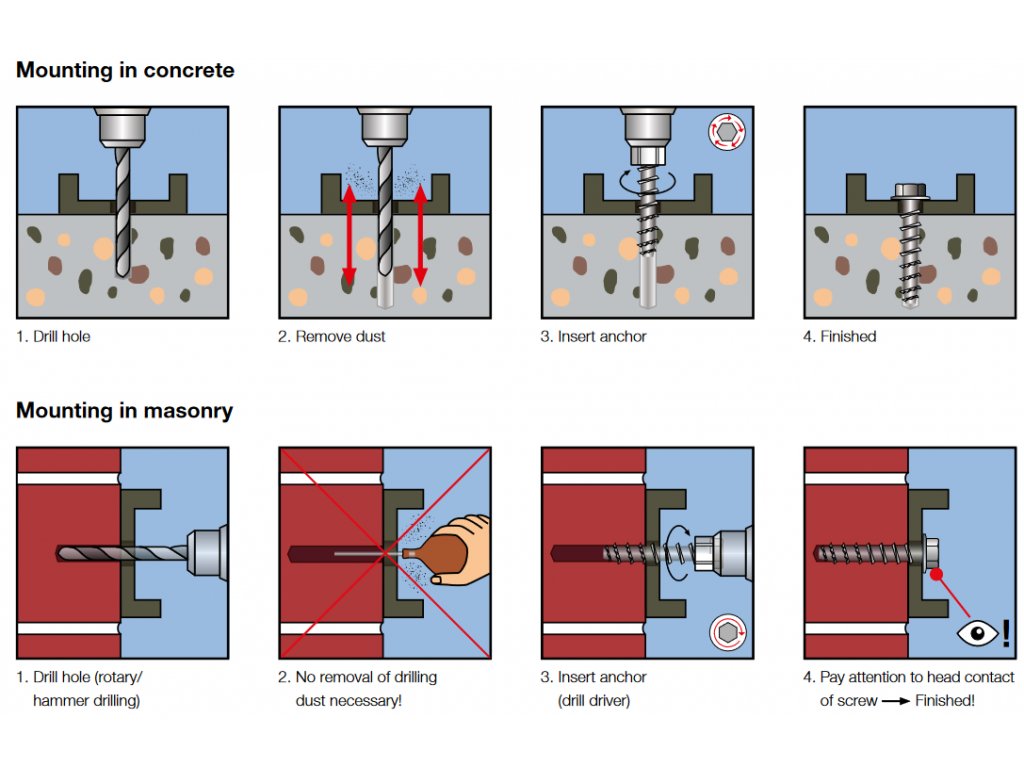 Mounting in concrete

1. Drill hole

2. Remove dust

3. Insert anchor

4. Finished

Mounting in masonry

1. Drill hole (rotary/ hammer drilling)

2. No removal of drilling dust necessary!

3. Insert anchor (drill driver)

4. Pay attention to head contact of screw → Finished!