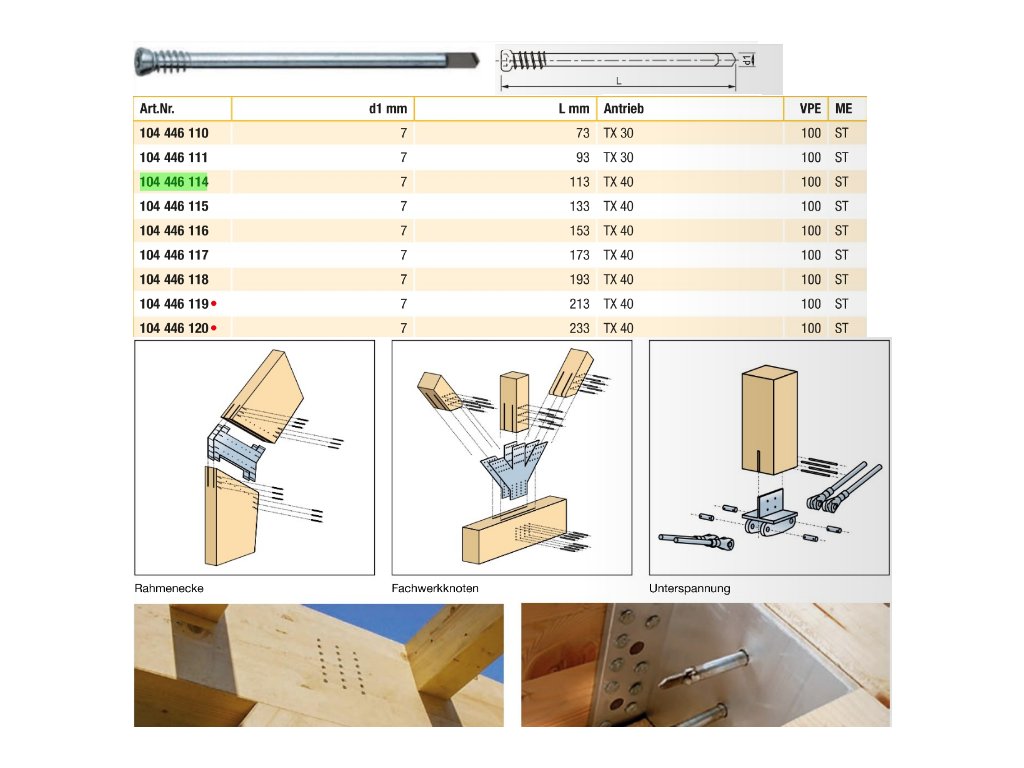 d1

L

| Art.Nr. | d1 mm | L mm | Antrieb | VPE | ME |
|---|---|---|---|---|---|
| 104 446 110 | 7 | 73 | TX 30 | 100 | ST |
| 104 446 111 | 7 | 93 | TX 30 | 100 | ST |
| 104 446 114 | 7 | 113 | TX 40 | 100 | ST |
| 104 446 115 | 7 | 133 | TX 40 | 100 | ST |
| 104 446 116 | 7 | 153 | TX 40 | 100 | ST |
| 104 446 117 | 7 | 173 | TX 40 | 100 | ST |
| 104 446 118 | 7 | 193 | TX 40 | 100 | ST |
| 104 446 119 • | 7 | 213 | TX 40 | 100 | ST |
| 104 446 120 • | 7 | 233 | TX 40 | 100 | ST |

Rahmenecke

Fachwerkknoten

Unterspannung