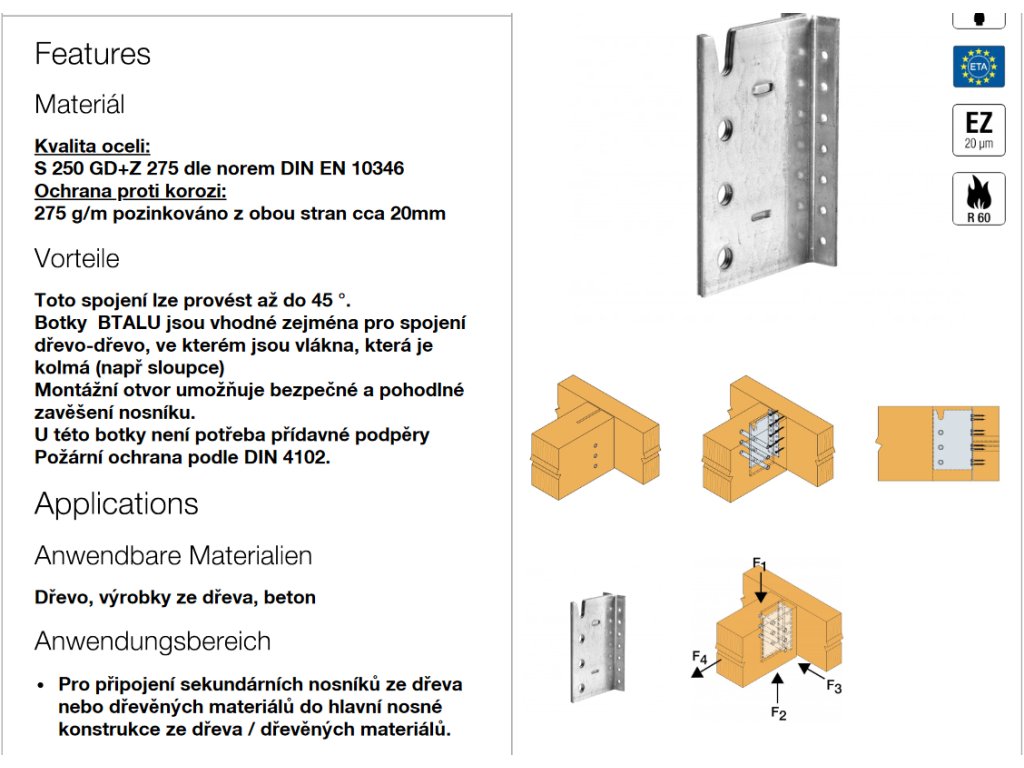 Features

Materiál

Kvalita oceli:
S 250 GD+Z 275 dle norem DIN EN 10346
Ochrana proti korozi:
275 g/m pozinkováno z obou stran cca 20mm

Vorteile

Toto spojení lze provést až do 45 °.
Botky BTALU jsou vhodné zejména pro spojení dřevo-dřevo, ve kterém jsou vlákna, která je kolmá (např sloupce)
Montážní otvor umožňuje bezpečné a pohodlné zavěšení nosníku.
U této botky není potřeba přídavné podpěry
Požární ochrana podle DIN 4102.

Applications

Anwendbare Materialien

Dřevo, výrobky ze dřeva, beton

Anwendungsbereich

• Pro připojení sekundárních nosníků ze dřeva nebo dřevěných materiálů do hlavní nosné konstrukce ze dřeva / dřevěných materiálů.

ETA

EZ
20 µm

R 60

$F_1$
$F_4$
$F_3$
$F_2$