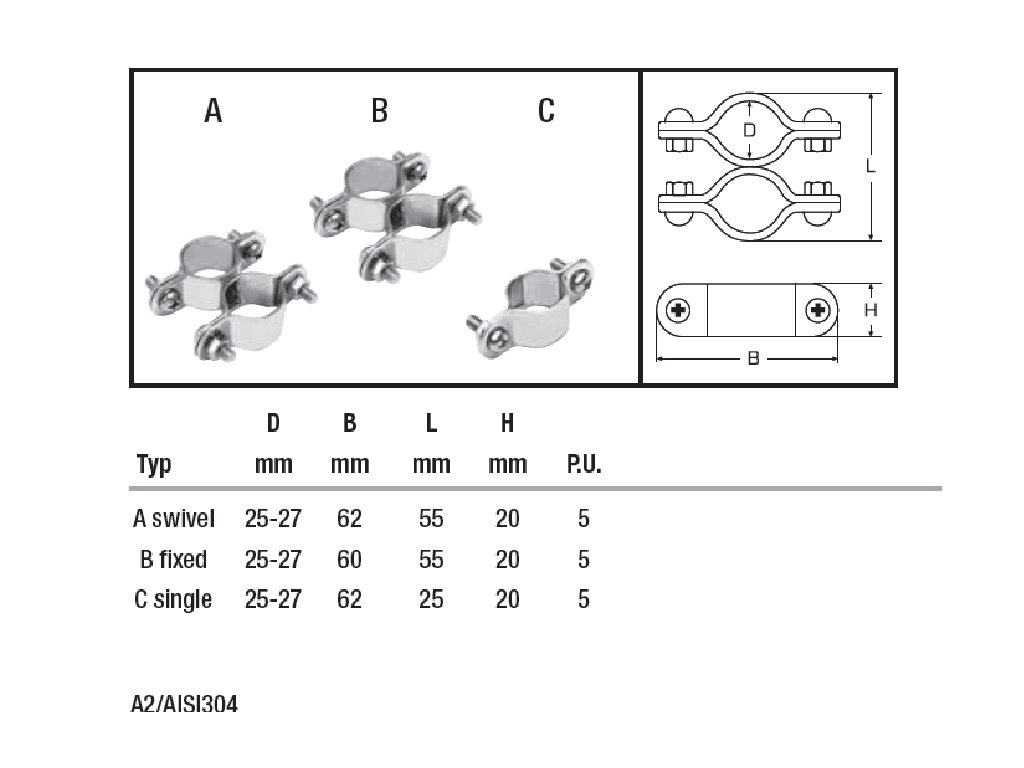 A B C

D

L

H

B

| Typ | D mm | B mm | L mm | H mm | P.U. |
|---|---|---|---|---|---|
| A swivel | 25-27 | 62 | 55 | 20 | 5 |
| B fixed | 25-27 | 60 | 55 | 20 | 5 |
| C single | 25-27 | 62 | 25 | 20 | 5 |

A2/AISI304