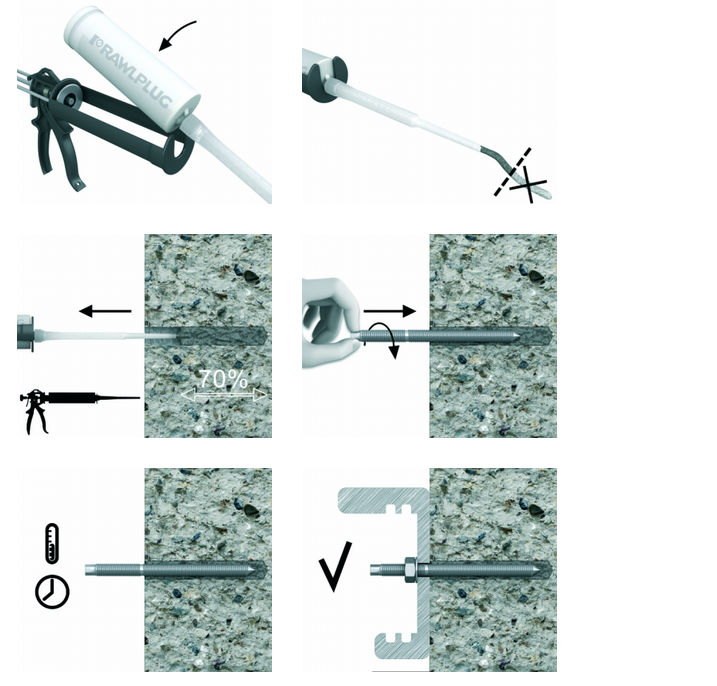 RAWLPLUG

70%