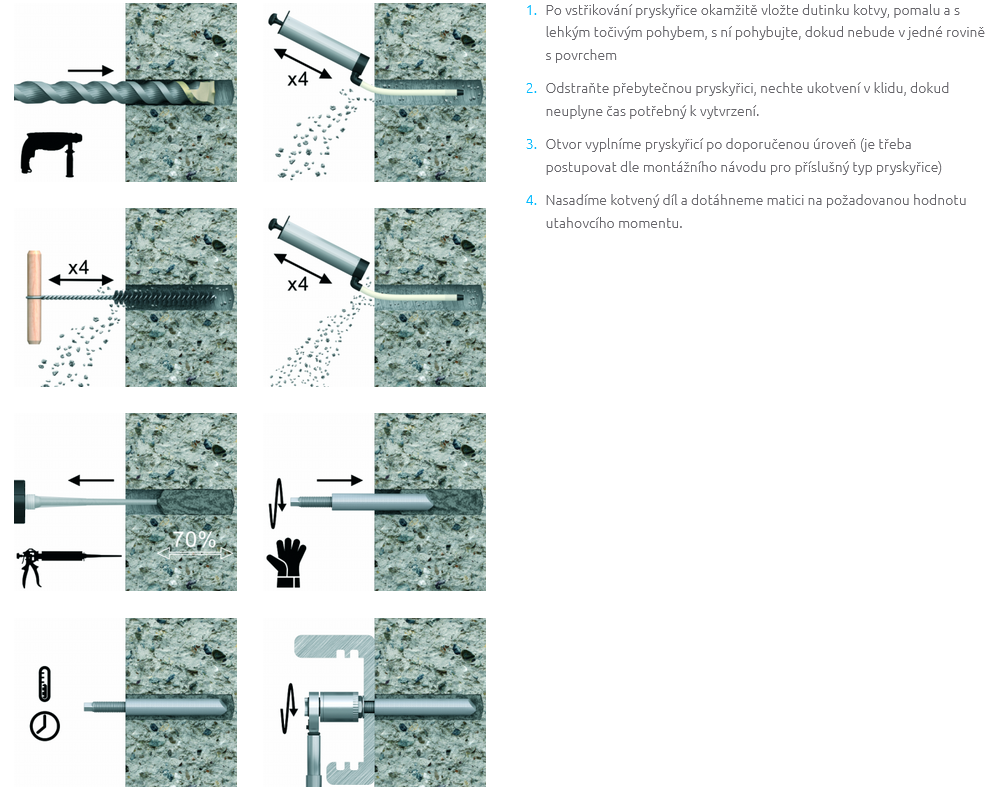 x4

x4

x4

70%

1. Po vstřikování pryskyřice okamžitě vložte dutinku kotvy, pomalu a s lehkým točivým pohybem, s ní pohybujte, dokud nebude v jedné rovině s povrchem

2. Odstraňte přebytečnou pryskyřici, nechte ukotvení v klidu, dokud neuplyne čas potřebný k vytvrzení.

3. Otvor vyplníme pryskyřicí po doporučenou úroveň (je třeba postupovat dle montážního návodu pro příslušný typ pryskyřice)

4. Nasadíme kotvený díl a dotáhneme matici na požadovanou hodnotu utahovcího momentu.