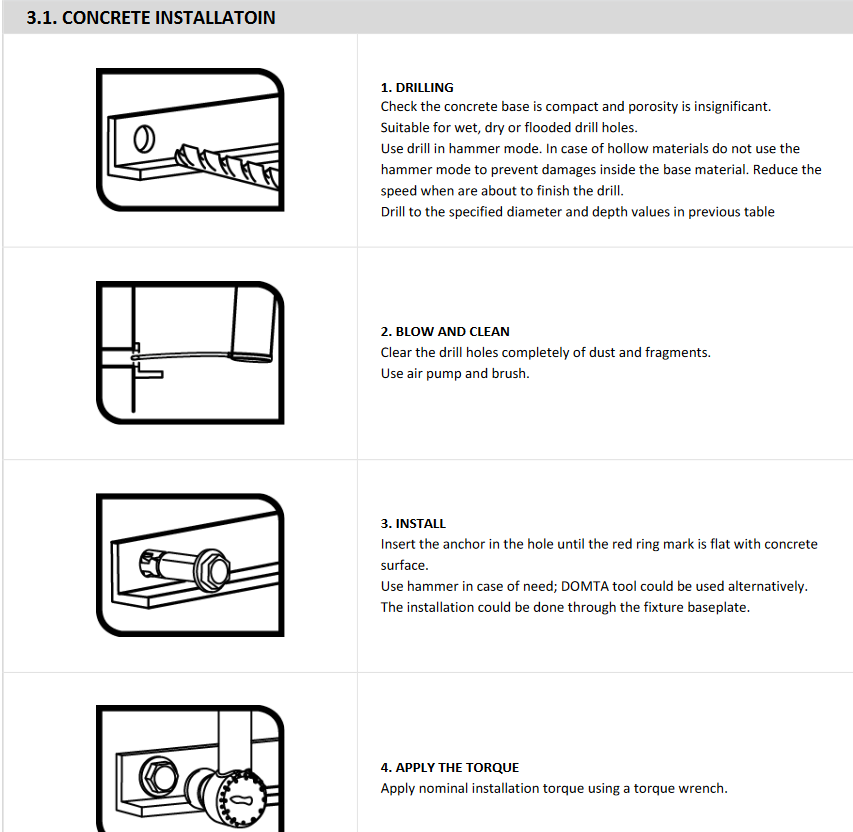 3.1. CONCRETE INSTALLATOIN

1. DRILLING
Check the concrete base is compact and porosity is insignificant.
Suitable for wet, dry or flooded drill holes.
Use drill in hammer mode. In case of hollow materials do not use the hammer mode to prevent damages inside the base material. Reduce the speed when are about to finish the drill.
Drill to the specified diameter and depth values in previous table

2. BLOW AND CLEAN
Clear the drill holes completely of dust and fragments.
Use air pump and brush.

3. INSTALL
Insert the anchor in the hole until the red ring mark is flat with concrete surface.
Use hammer in case of need; DOMTA tool could be used alternatively.
The installation could be done through the fixture baseplate.

4. APPLY THE TORQUE
Apply nominal installation torque using a torque wrench.