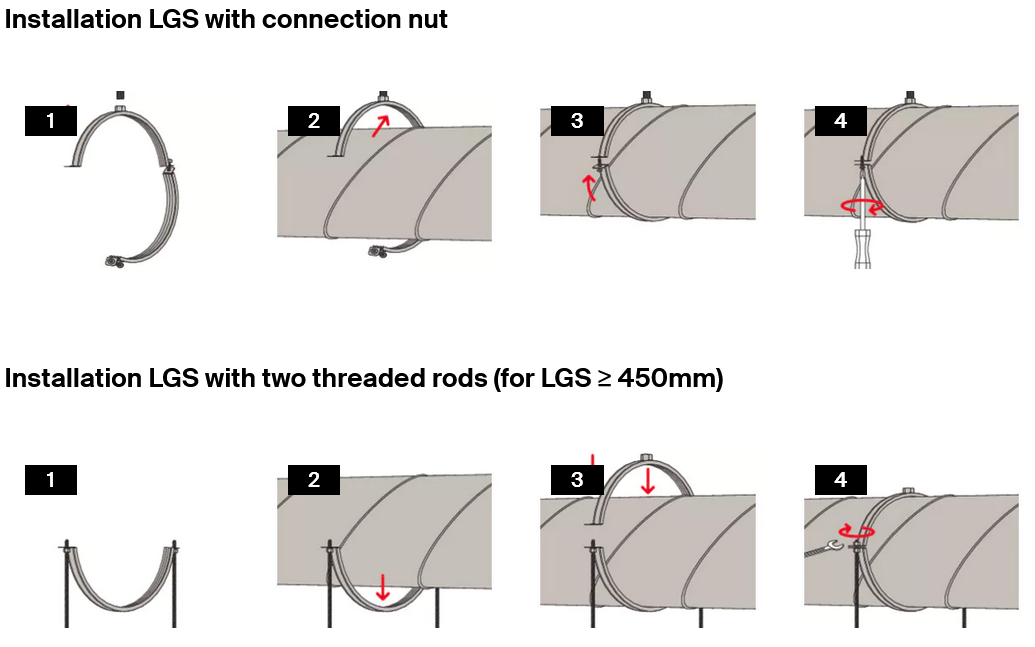 Installation LGS with connection nut

1

2

3

4

Installation LGS with two threaded rods (for LGS ≥ 450mm)

1

2

3

4