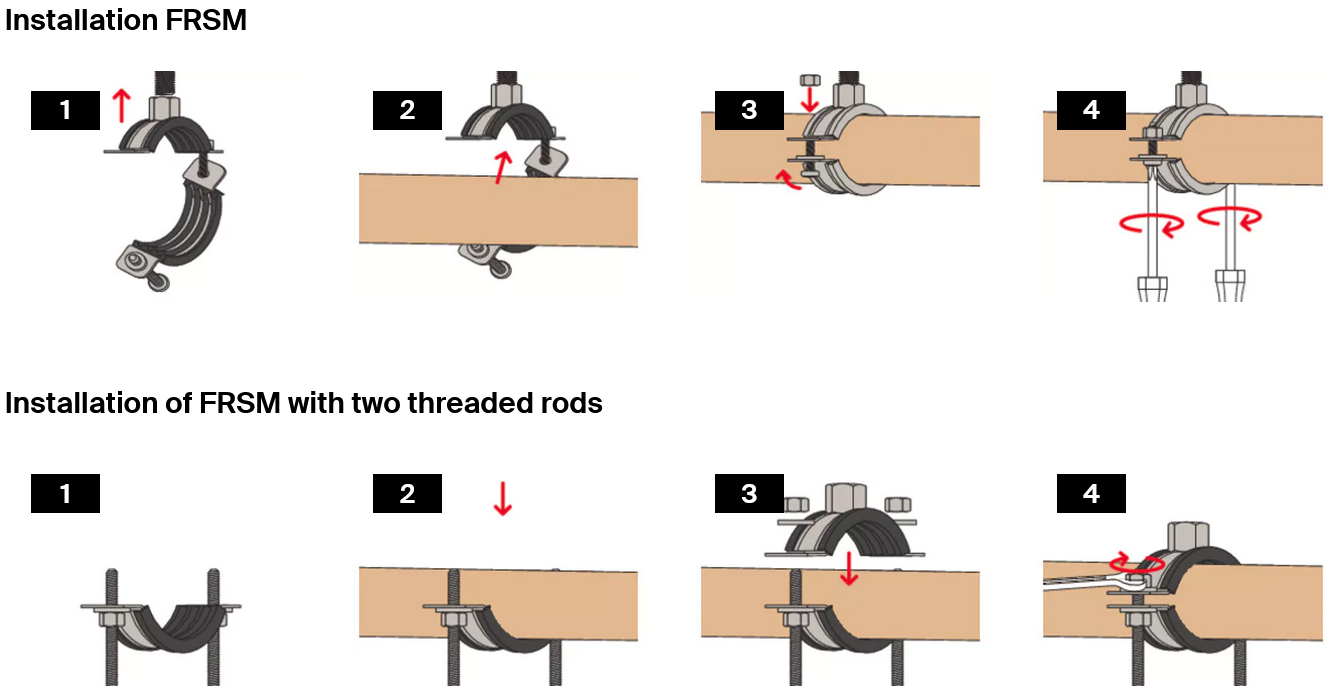 Installation FRSM

1

2

3

4

Installation of FRSM with two threaded rods

1

2

3

4