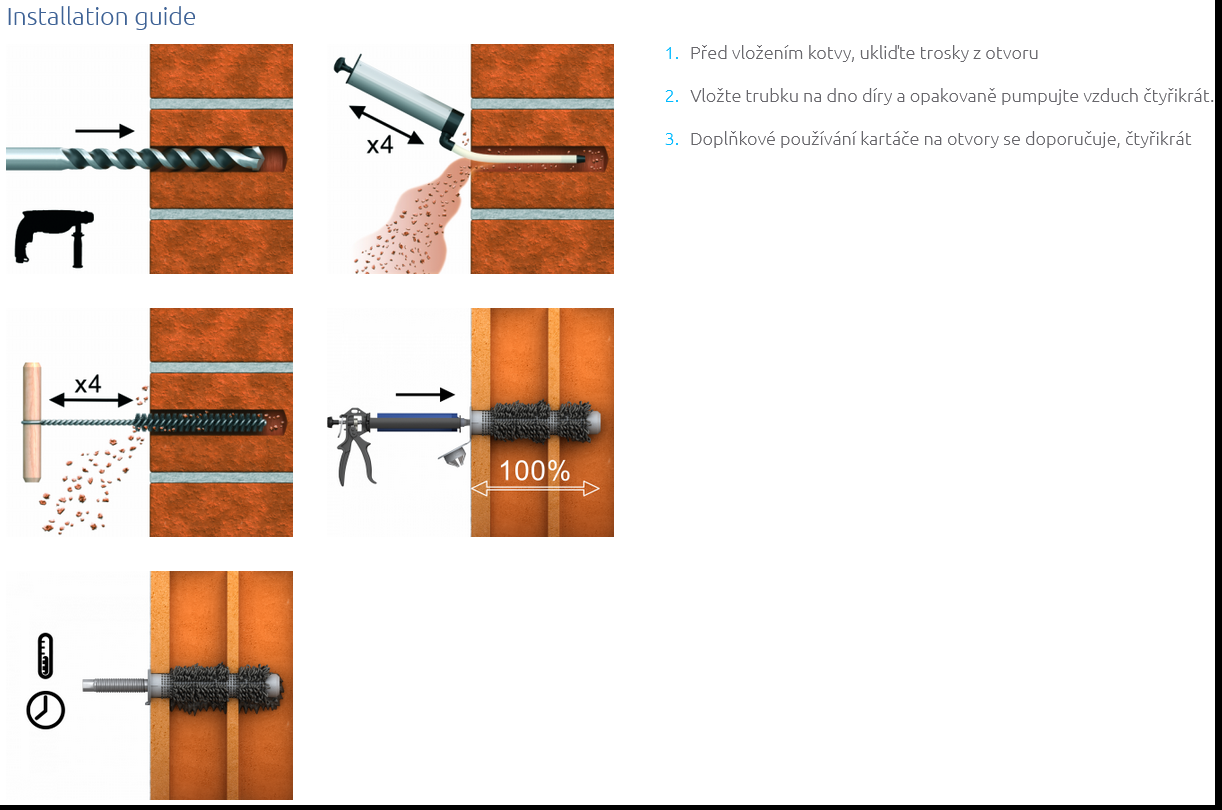 Installation guide

x4

x4

100%

1. Před vložením kotvy, ukliďte trosky z otvoru

2. Vložte trubku na dno díry a opakovaně pumpujte vzduch čtyřikrát.

3. Doplňkové používání kartáče na otvory se doporučuje, čtyřikrát