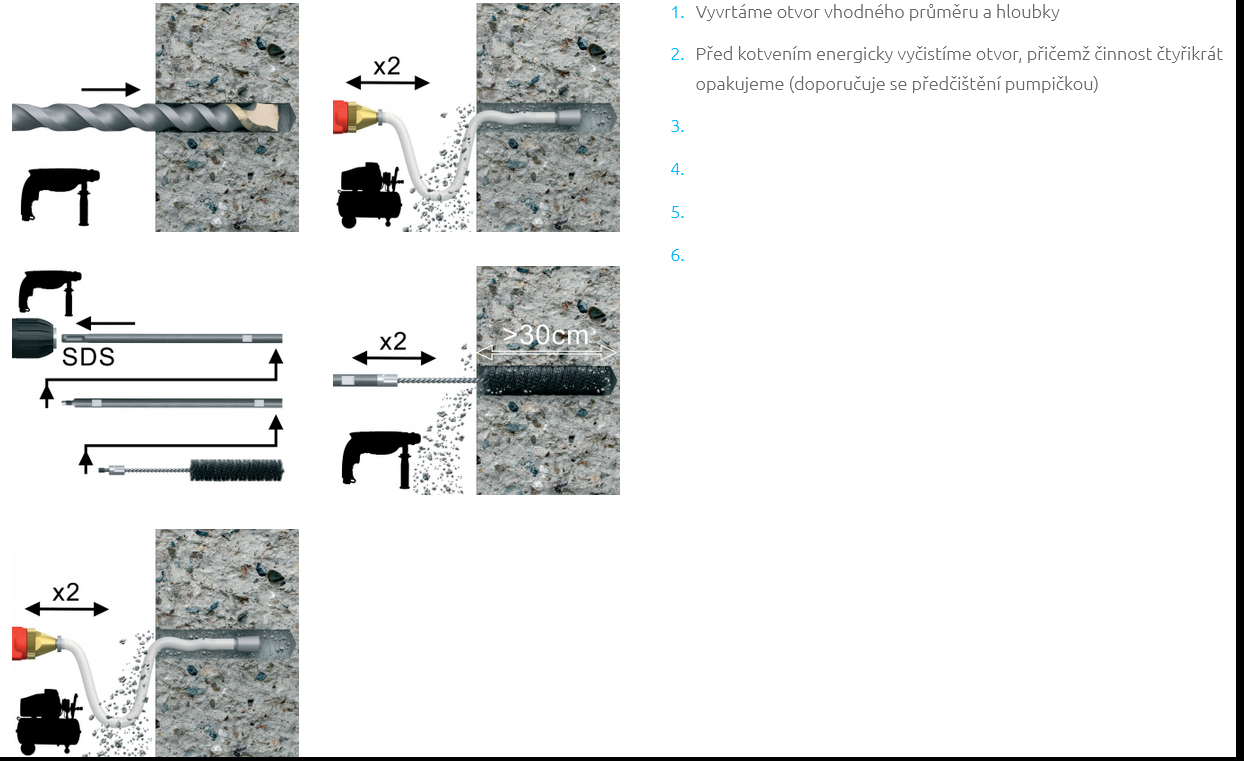 x2

SDS

x2

>30cm

x2

1. Vyvrtáme otvor vhodného průměru a hloubky
2. Před kotvením energicky vyčistíme otvor, přičemž činnost čtyřikrát opakujeme (doporučuje se předčištění pumpičkou)
3.
4.
5.
6.