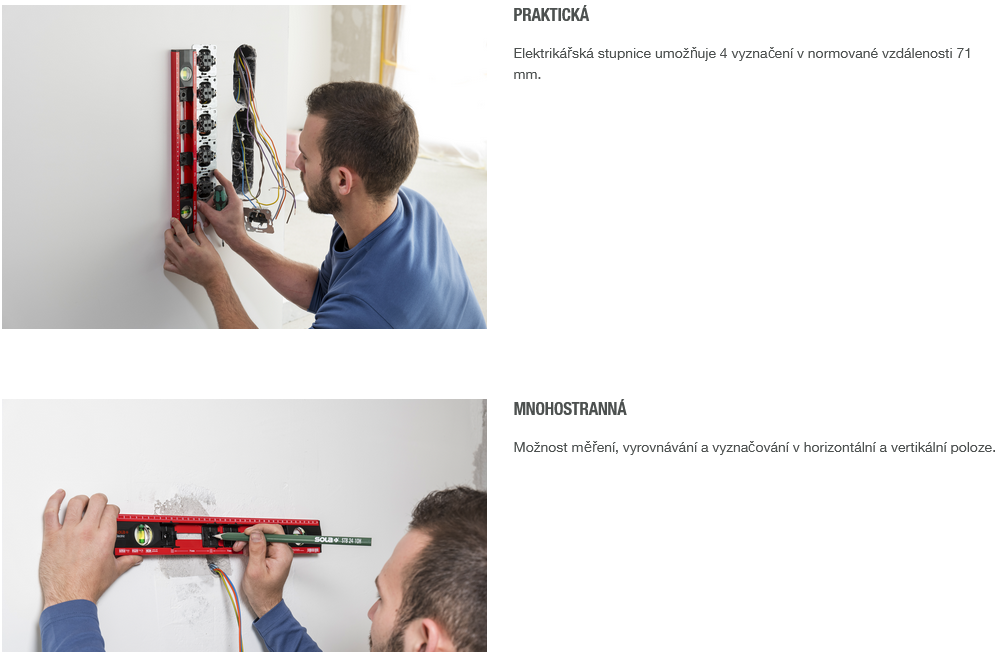 PRAKTICKÁ

Elektrikářská stupnice umožňuje 4 vyznačení v normované vzdálenosti 71 mm.

MNOHOSTRANNÁ

Možnost měření, vyrovnávání a vyznačování v horizontální a vertikální poloze.

SOLA STB 24 10H