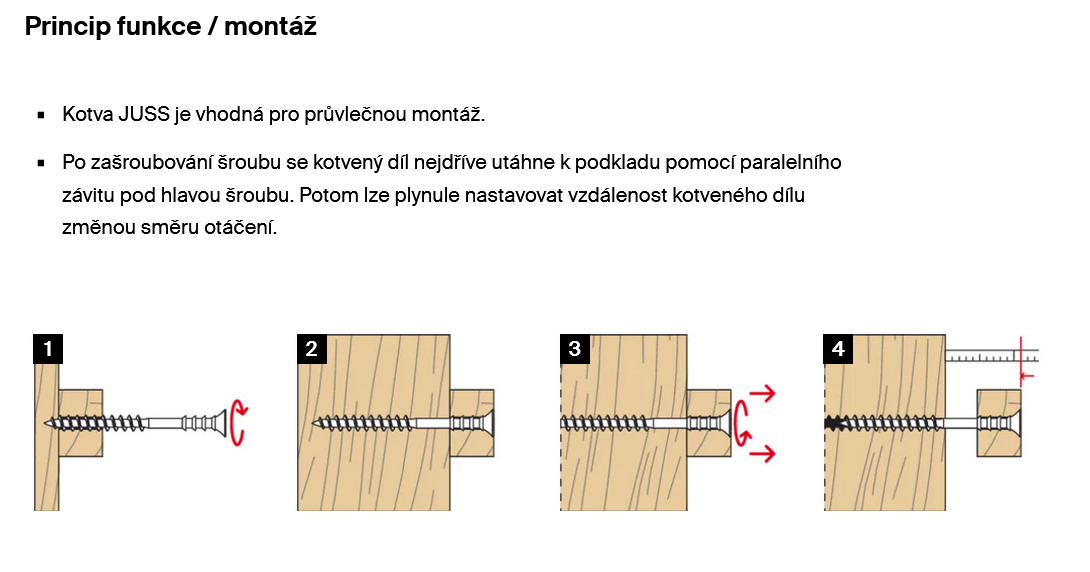 Princip funkce / montáž

▪ Kotva JUSS je vhodná pro průvlečnou montáž.

▪ Po zašroubování šroubu se kotvený díl nejdříve utáhne k podkladu pomocí paralelního závitu pod hlavou šroubu. Potom lze plynule nastavovat vzdálenost kotveného dílu změnou směru otáčení.

1

2

3

4