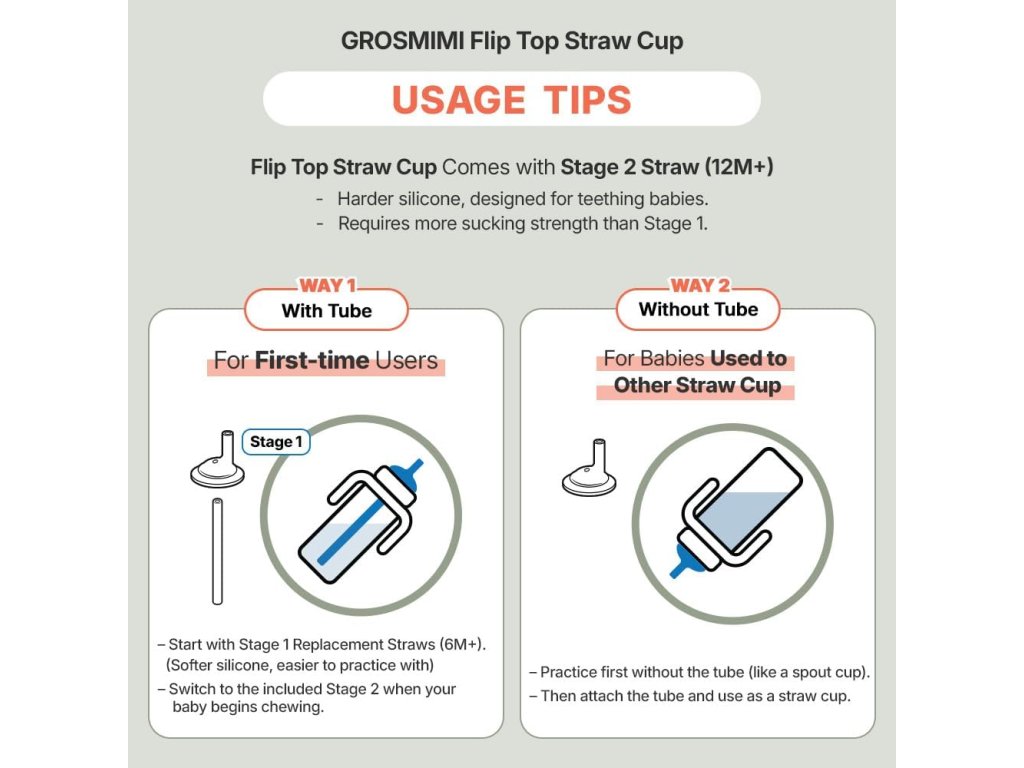 GROSMIMI Flip Top Straw Cup

USAGE TIPS

Flip Top Straw Cup Comes with Stage 2 Straw (12M+)

- Harder silicone, designed for teething babies.
- Requires more sucking strength than Stage 1.

WAY 1
With Tube

For First-time Users

Stage 1

– Start with Stage 1 Replacement Straws (6M+). (Softer silicone, easier to practice with)
– Switch to the included Stage 2 when your baby begins chewing.

WAY 2
Without Tube

For Babies Used to Other Straw Cup

– Practice first without the tube (like a spout cup).
– Then attach the tube and use as a straw cup.