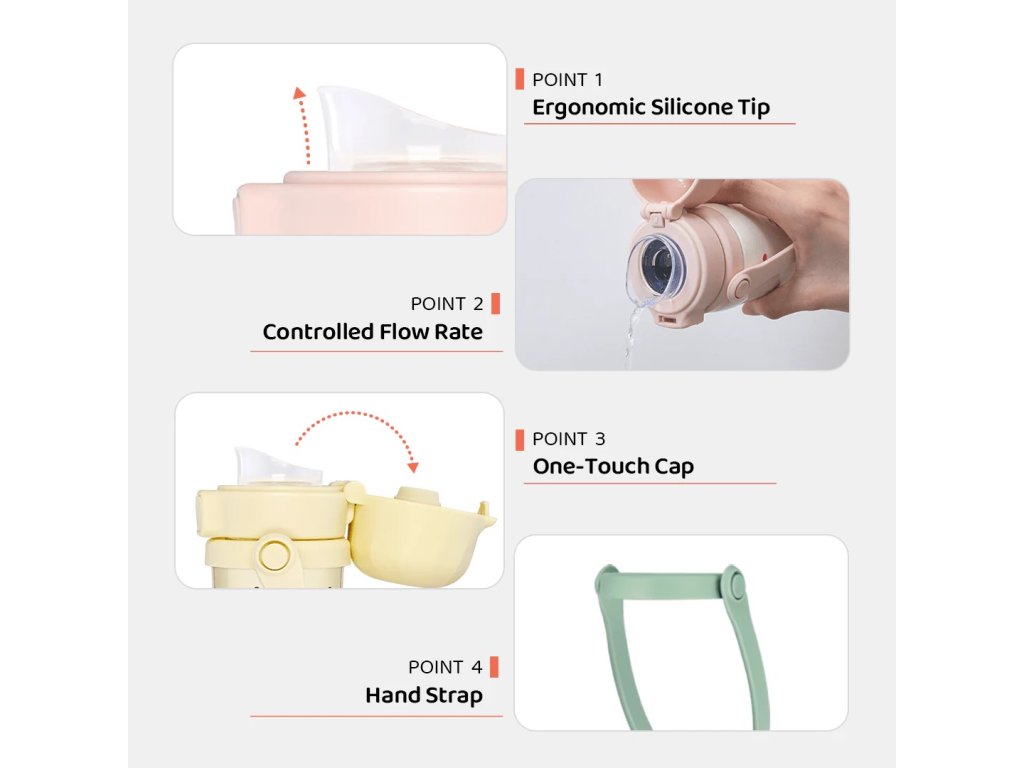 POINT 1
Ergonomic Silicone Tip

POINT 2
Controlled Flow Rate

POINT 3
One-Touch Cap

POINT 4
Hand Strap