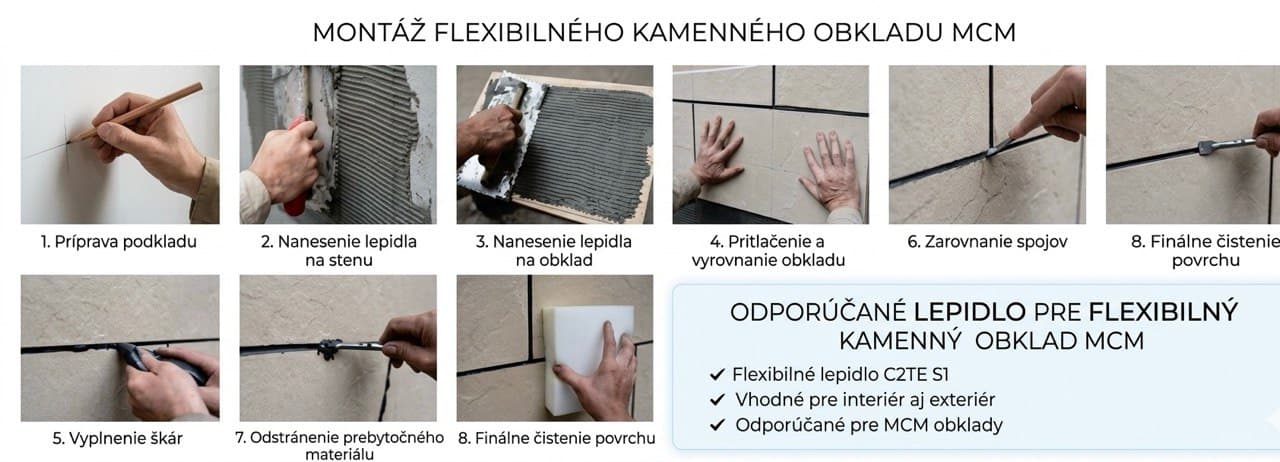 MONTÁŽ FLEXIBILNÉHO KAMENNÉHO OBKLADU MCM

1. Príprava podkladu

2. Nanesenie lepidla na stenu

3. Nanesenie lepidla na obklad

4. Pritlačenie a vyrovnanie obkladu

6. Zarovnanie spojov

8. Finálne čistenie povrchu

5. Vyplnenie škár

7. Odstránenie prebytočného materiálu

8. Finálne čistenie povrchu

ODPORÚČANÉ LEPIDLO PRE FLEXIBILNÝ KAMENNÝ OBKLAD MCM

✓ Flexibilné lepidlo C2TE S1
✓ Vhodné pre interiér aj exteriér
✓ Odporúčané pre MCM obklady