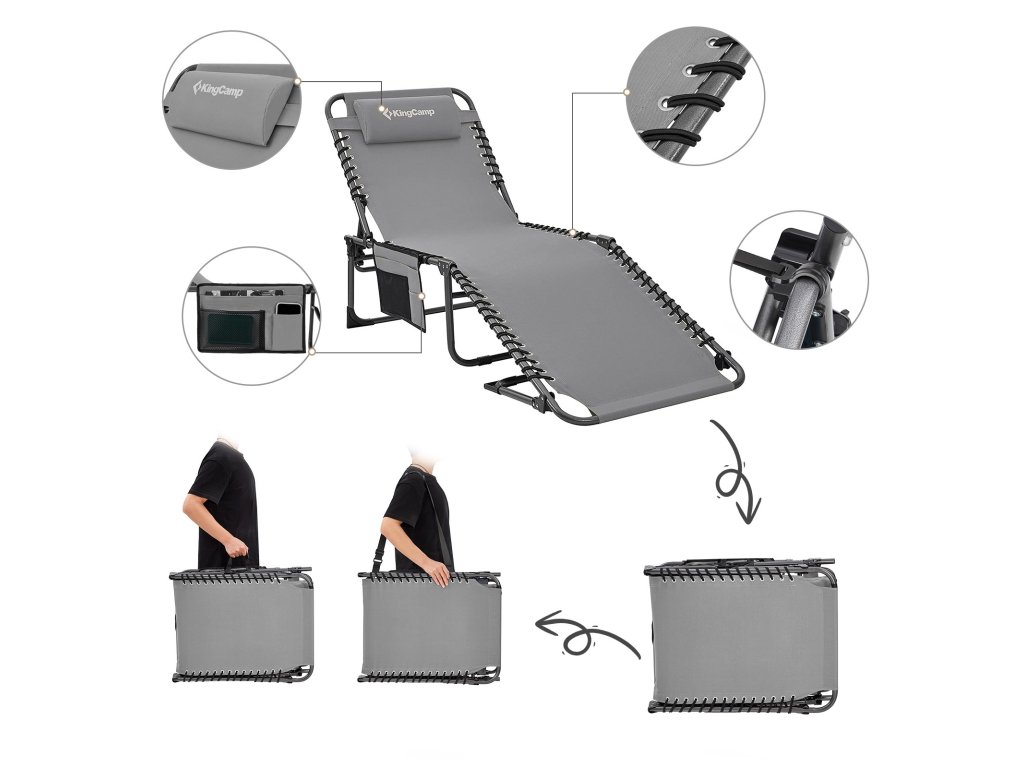 KingCamp

KingCamp