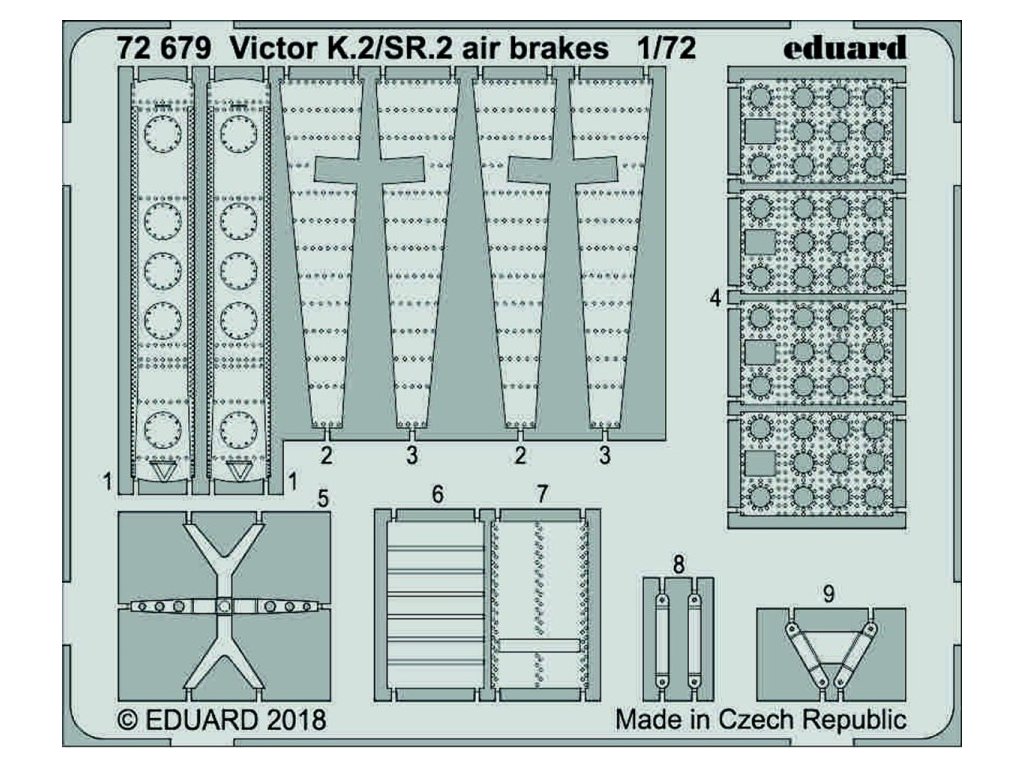 72 679 Victor K.2/SR.2 air brakes 1/72

eduard

4

1 1

2 3 2 3

5

6 7

8

9

© EDUARD 2018

Made in Czech Republic