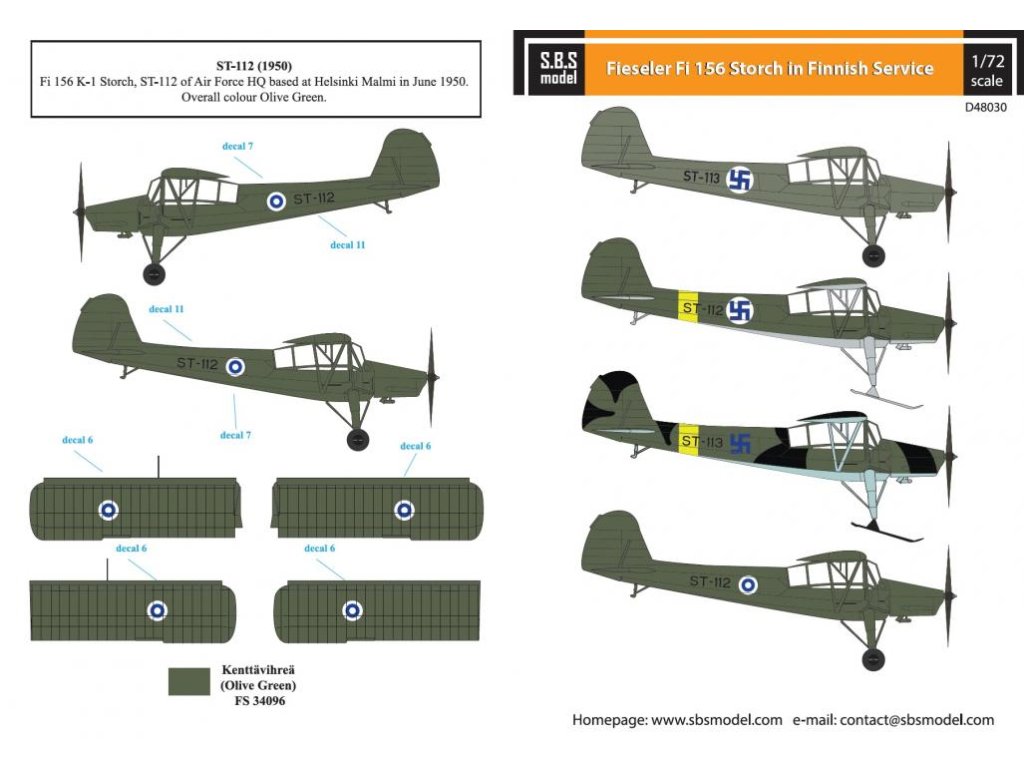 ST-112 (1950)
Fi 156 K-1 Storch, ST-112 of Air Force HQ based at Helsinki Malmi in June 1950.
Overall colour Olive Green.

decal 7
ST-112
decal 11

decal 11
ST-112
decal 7

decal 6
decal 6
decal 6
decal 6

Kenttävihreä
(Olive Green)
FS 34096

S.B.S
model
Fieseler Fi 156 Storch in Finnish Service
1/72
scale
D48030

ST-113
ST-112
ST-113
ST-112

Homepage: www.sbsmodel.com e-mail: contact@sbsmodel.com