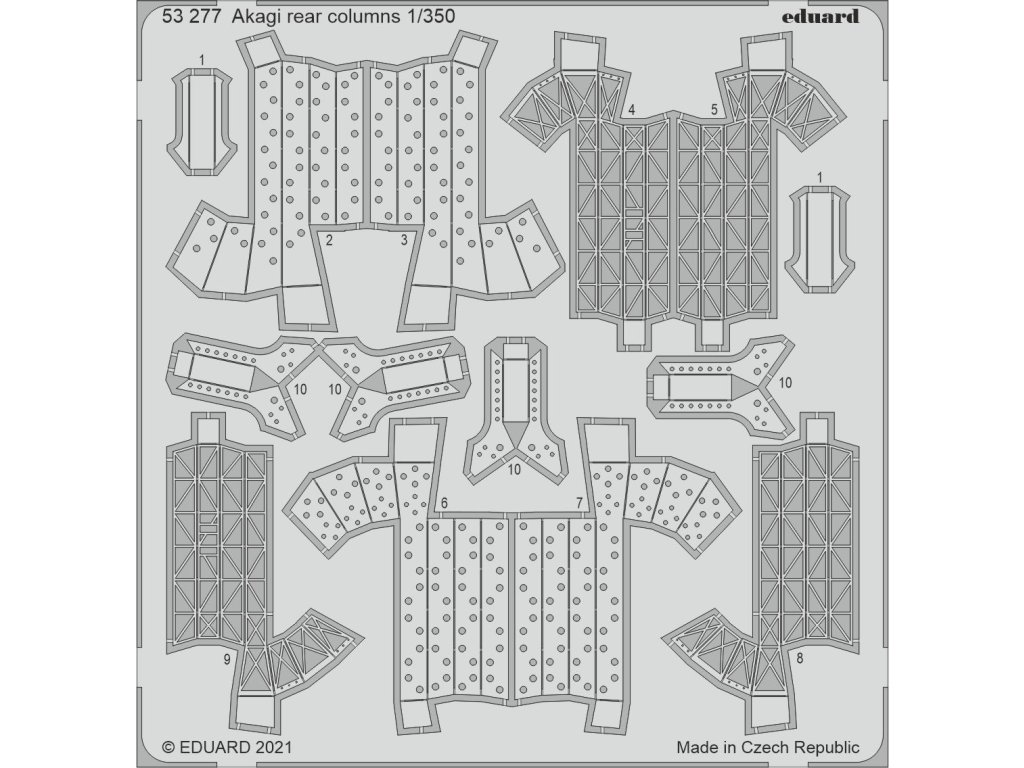 53 277 Akagi rear columns 1/350

eduard

1

4

5

1

2

3

10

10

10

10

6

7

9

8

© EDUARD 2021

Made in Czech Republic