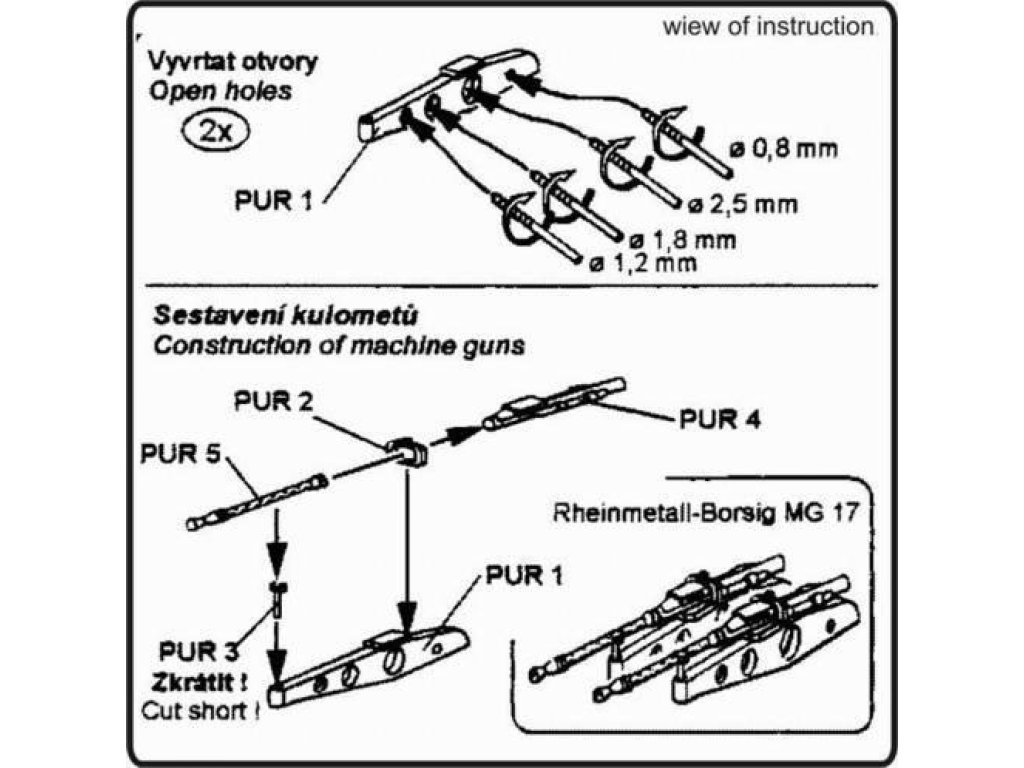 wiew of instruction

Vyvrtat otvory
Open holes
2x

PUR 1

ø 0,8 mm
ø 2,5 mm
ø 1,8 mm
ø 1,2 mm

Sestavení kulometů
Construction of machine guns

PUR 2
PUR 4
PUR 5

Rheinmetall-Borsig MG 17

PUR 1

PUR 3
Zkrátit !
Cut short !