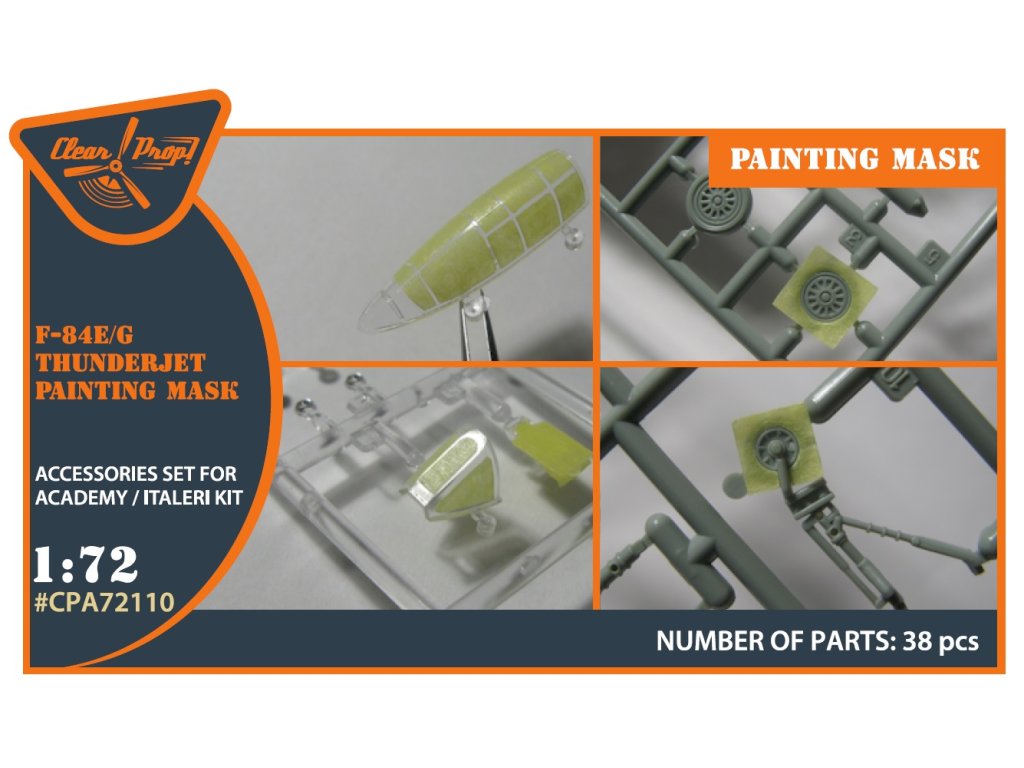 Clear Prop!

PAINTING MASK

F-84E/G
THUNDERJET
PAINTING MASK

ACCESSORIES SET FOR
ACADEMY / ITALERI KIT

1:72
#CPA72110

NUMBER OF PARTS: 38 pcs