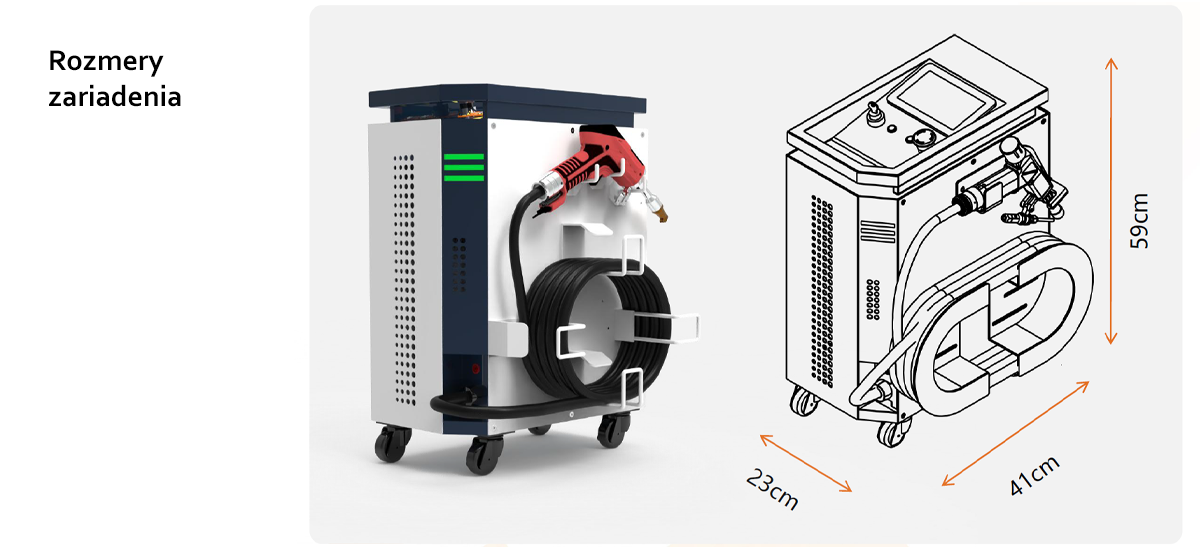 Rozmery zariadenia

59cm

23cm

41cm