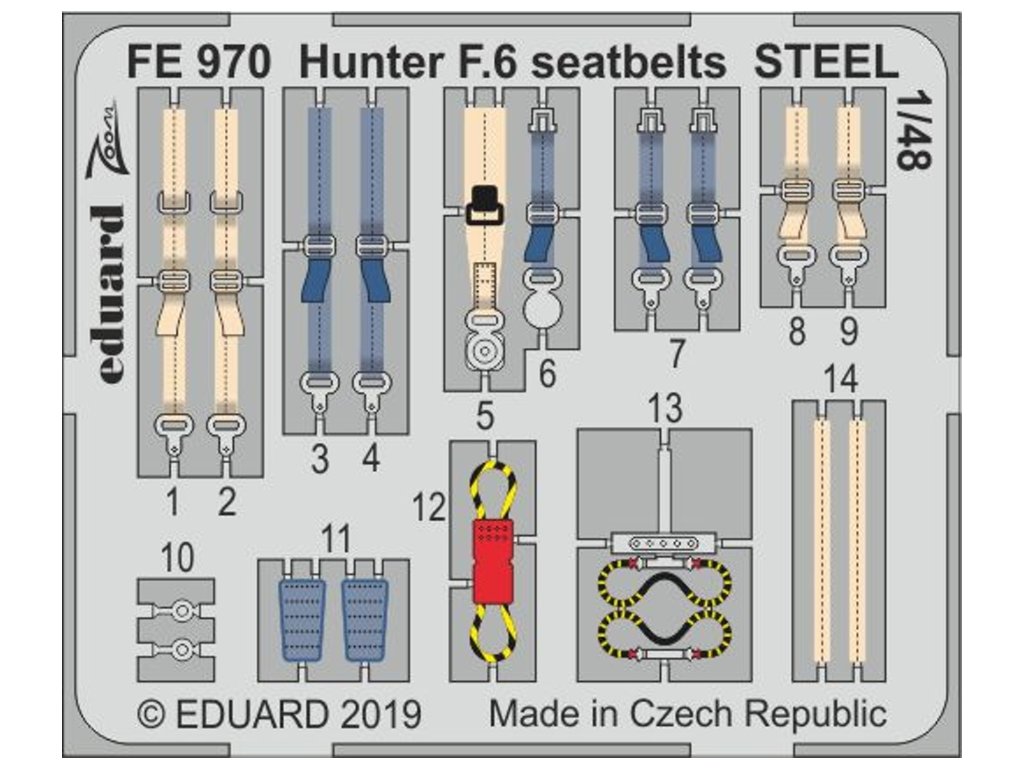 FE 970 Hunter F.6 seatbelts STEEL

1/48

eduard

Zoom

1 2

3 4

5

6

7

8 9

10

11

12

13

14

© EDUARD 2019

Made in Czech Republic