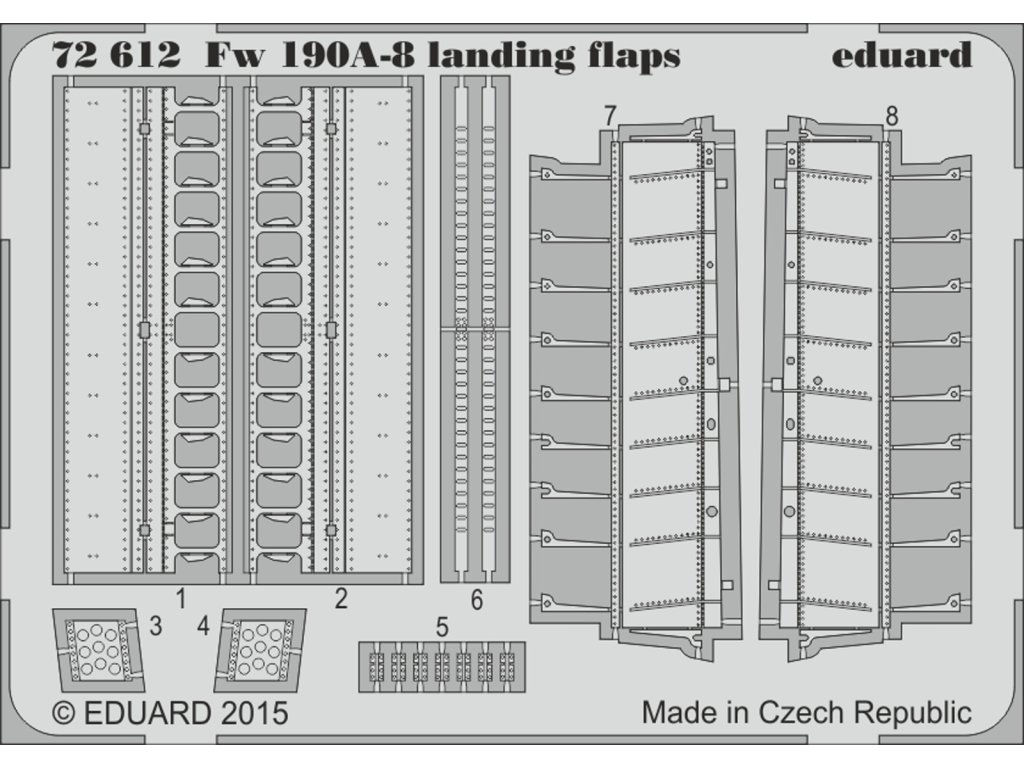 72 612 Fw 190A-8 landing flaps

eduard

7

8

1

2

6

3

4

5

© EDUARD 2015

Made in Czech Republic