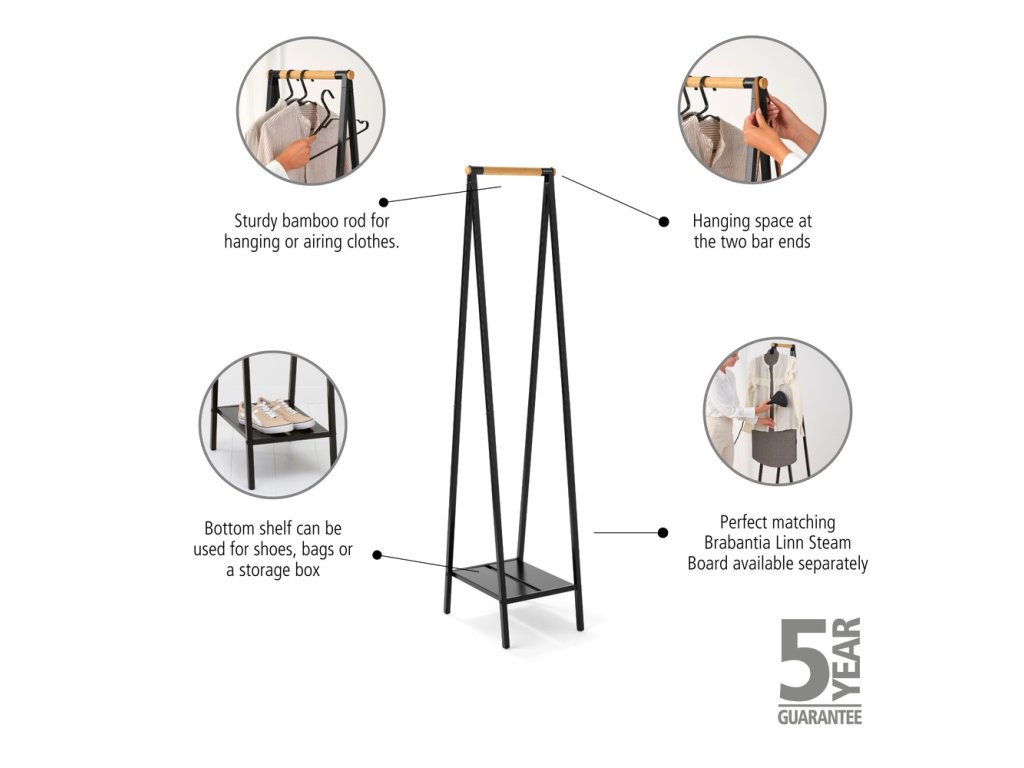 Sturdy bamboo rod for hanging or airing clothes.

Hanging space at the two bar ends

Bottom shelf can be used for shoes, bags or a storage box

Perfect matching Brabantia Linn Steam Board available separately

5 YEAR GUARANTEE