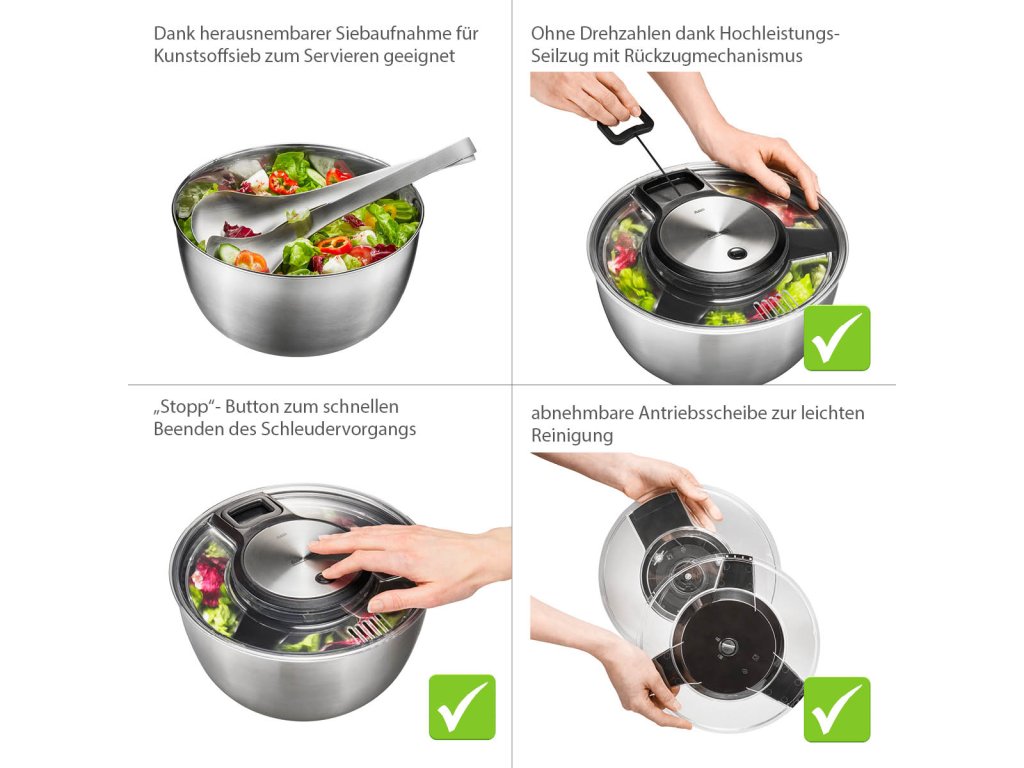 Dank herausnembarer Siebaufnahme für Kunstsoffsieb zum Servieren geeignet

Ohne Drehzahlen dank Hochleistungs-Seilzug mit Rückzugmechanismus

„Stopp“- Button zum schnellen Beenden des Schleudervorgangs

abnehmbare Antriebsscheibe zur leichten Reinigung