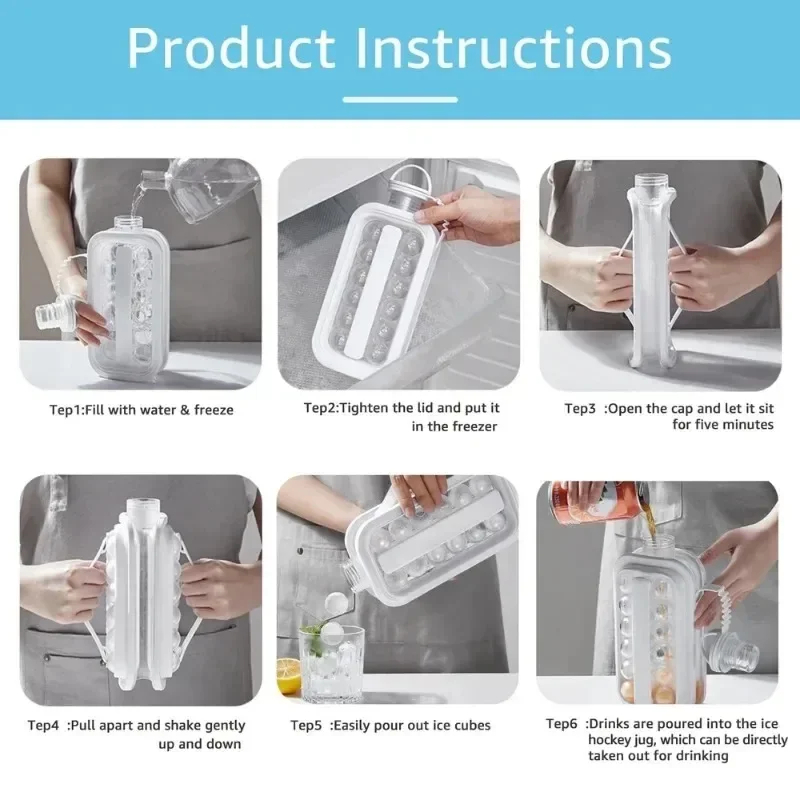 Product Instructions

Tep1:Fill with water & freeze

Tep2:Tighten the lid and put it in the freezer

Tep3 :Open the cap and let it sit for five minutes

Tep4 :Pull apart and shake gently up and down

Tep5 :Easily pour out ice cubes

Tep6 :Drinks are poured into the ice hockey jug, which can be directly taken out for drinking