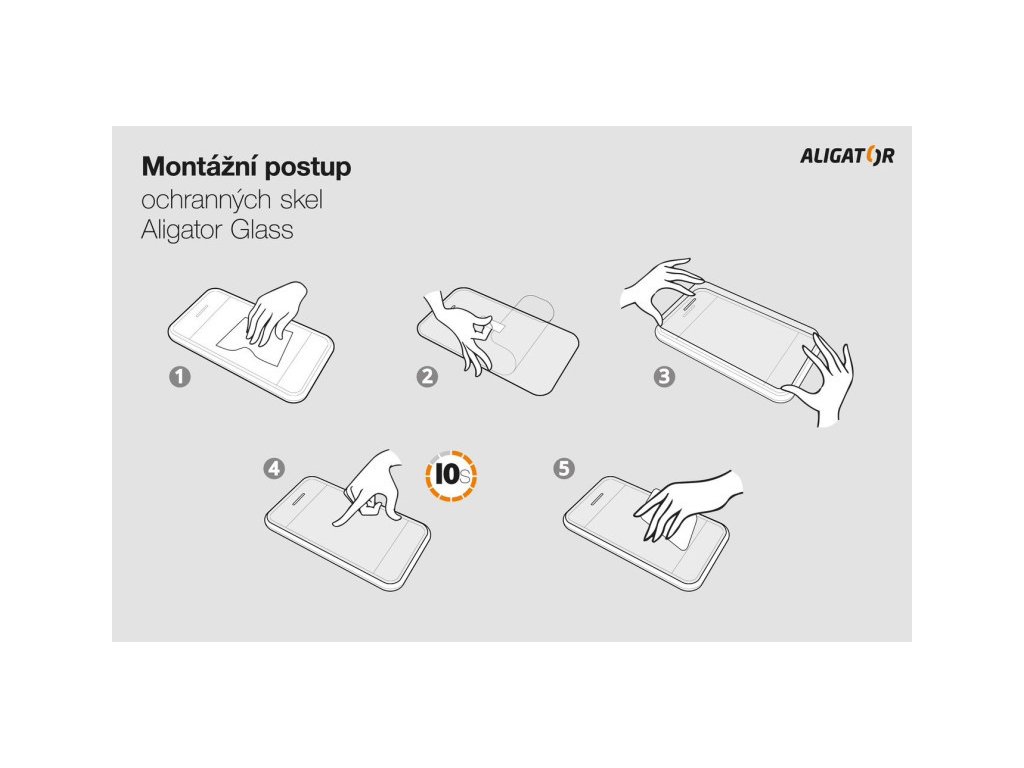 Montážní postup
ochranných skel
Aligator Glass

ALIGATOR

1
2
3
4
10s
5