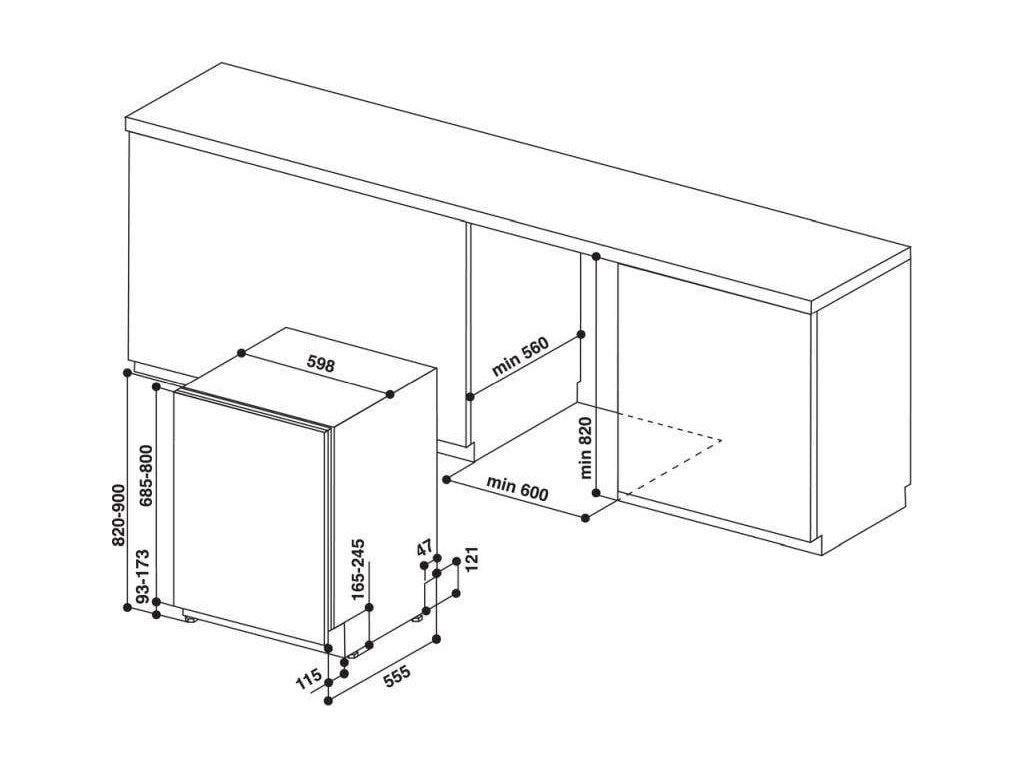 598
min 560
min 820
min 600
820-900
685-800
93-173
165-245
47
121
115
555