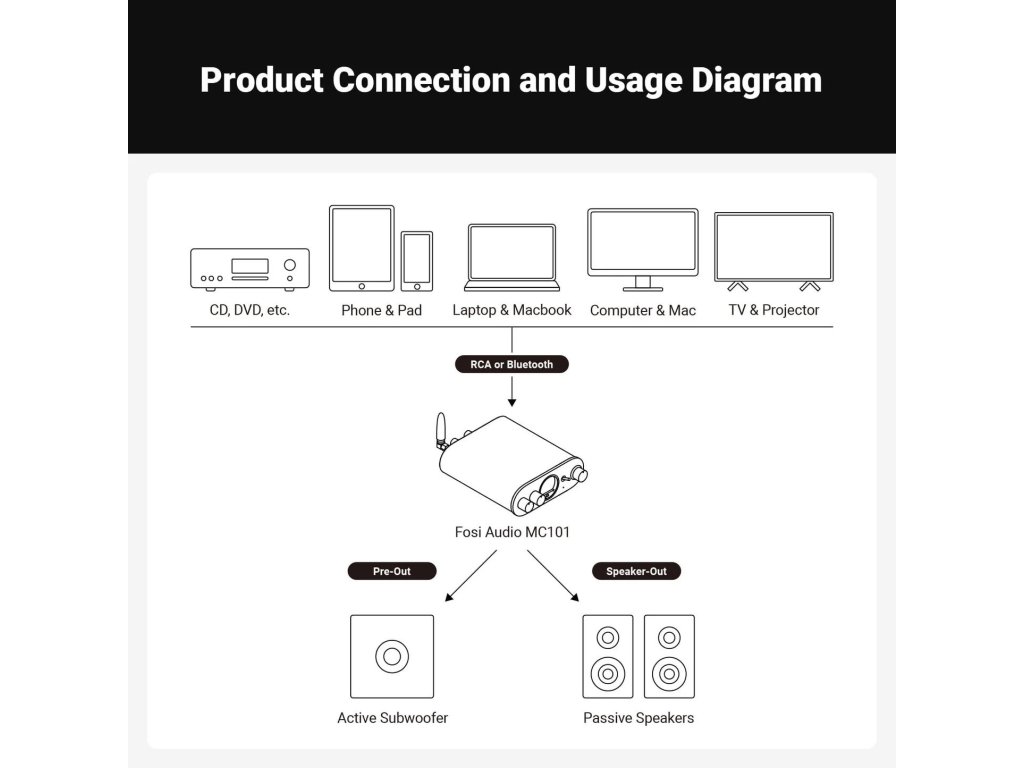 Product Connection and Usage Diagram

CD, DVD, etc.

Phone & Pad

Laptop & Macbook

Computer & Mac

TV & Projector

RCA or Bluetooth

Fosi Audio MC101

Pre-Out

Speaker-Out

Active Subwoofer

Passive Speakers