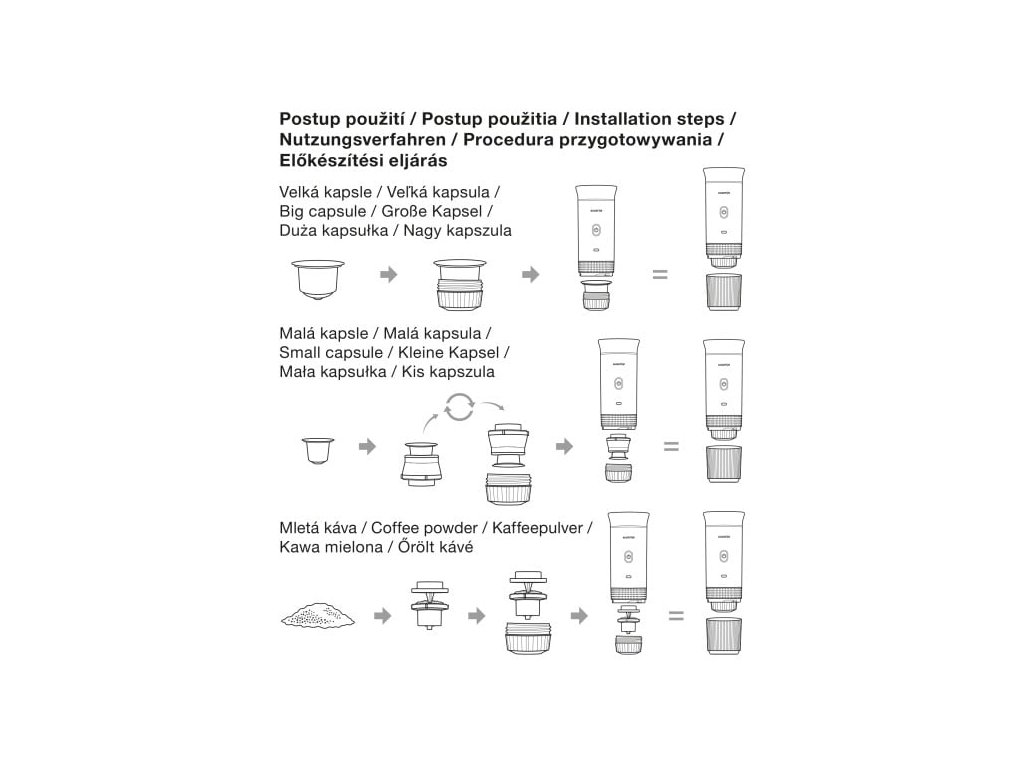 Postup použití / Postup použitia / Installation steps / Nutzungsverfahren / Procedura przygotowywania / Előkészítési eljárás

Velká kapsle / Veľká kapsula / Big capsule / Große Kapsel / Duża kapsułka / Nagy kapszula

=

Malá kapsle / Malá kapsula / Small capsule / Kleine Kapsel / Mała kapsułka / Kis kapszula

=

Mletá káva / Coffee powder / Kaffeepulver / Kawa mielona / Őrölt kávé

=