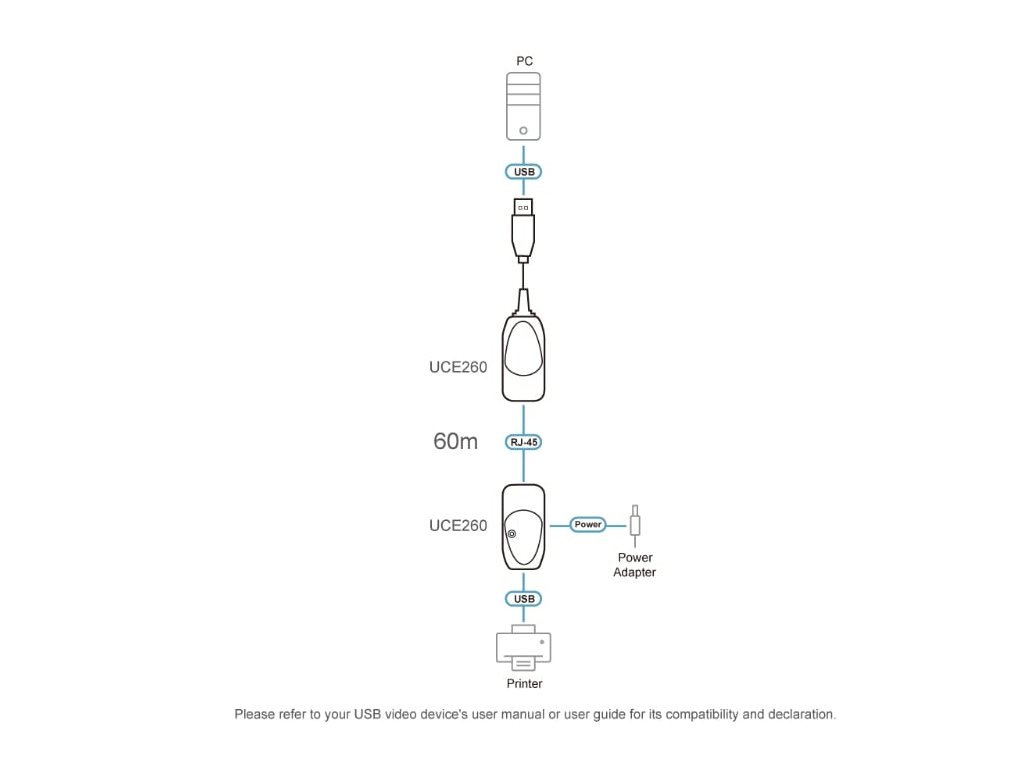 PC

USB

UCE260

60m

RJ-45

UCE260

Power

Power Adapter

USB

Printer

Please refer to your USB video device's user manual or user guide for its compatibility and declaration.