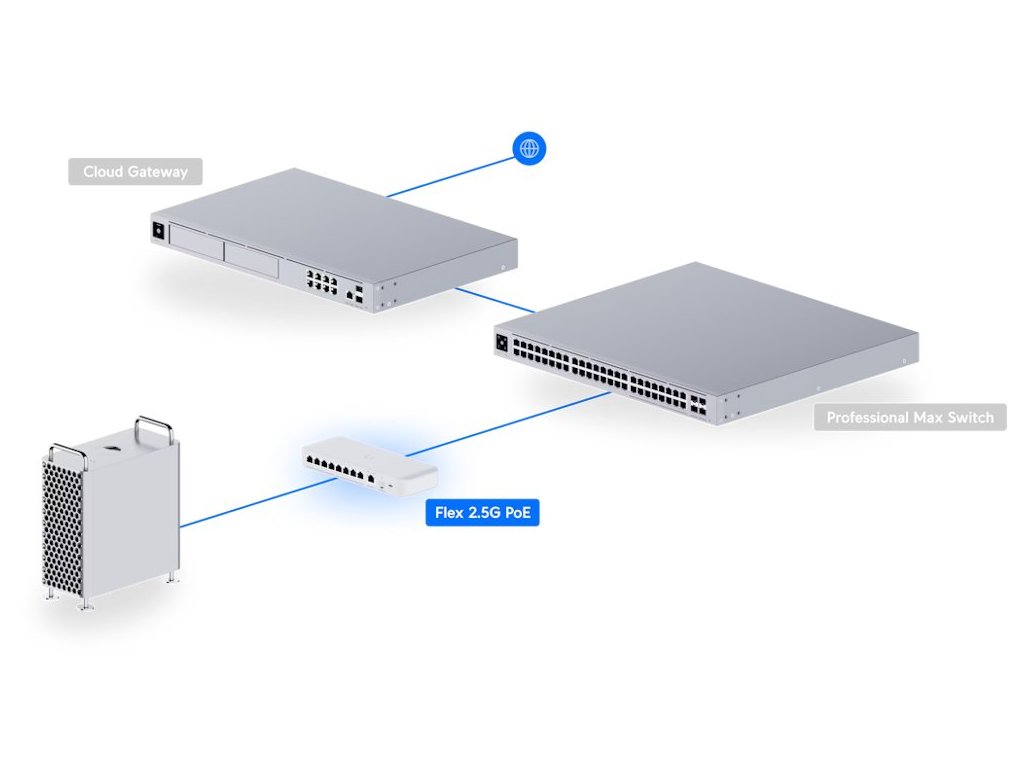 Cloud Gateway

Professional Max Switch

Flex 2.5G PoE