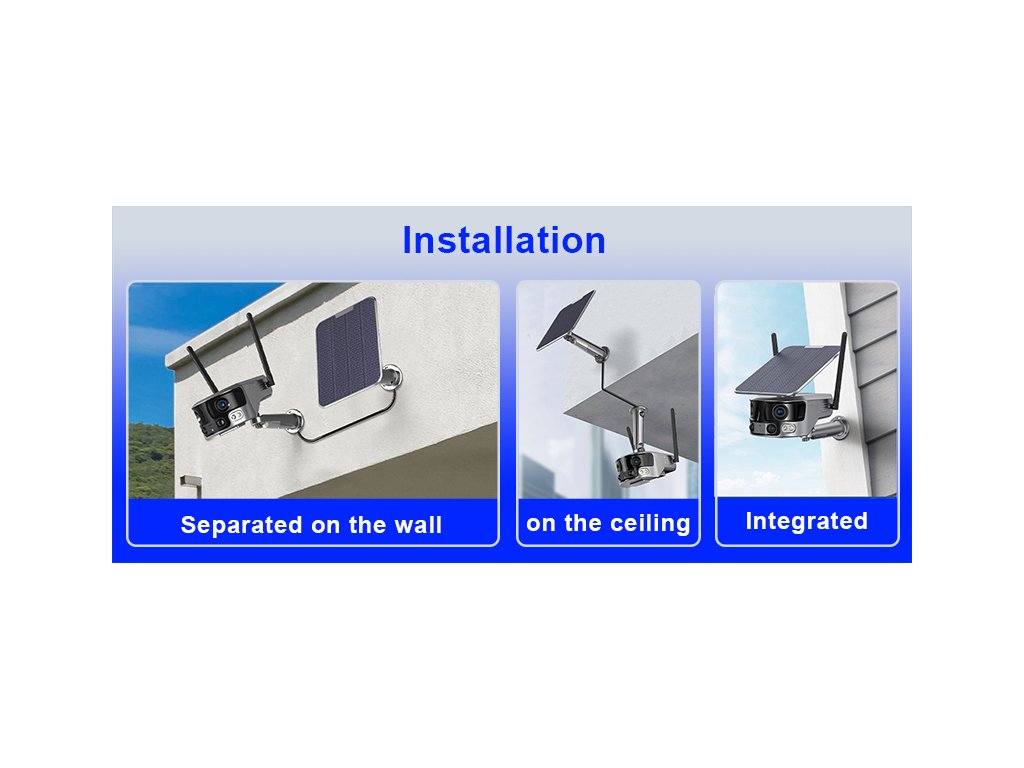 Installation

Separated on the wall

on the ceiling

Integrated