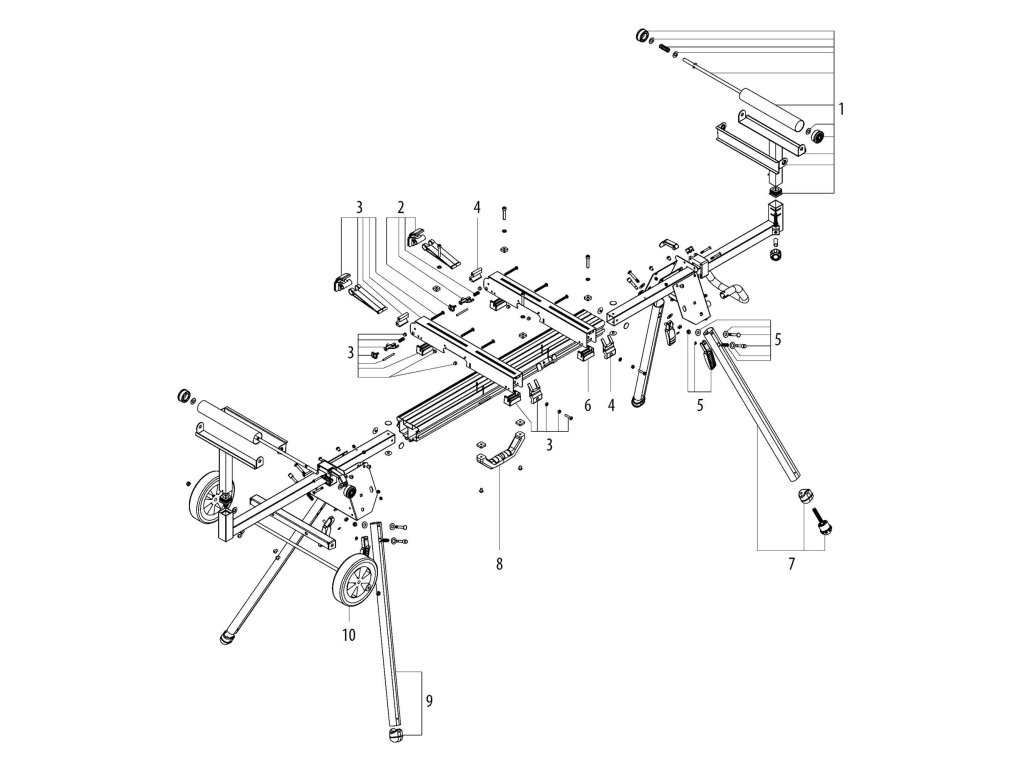 1
3
2
4
3
5
5
6
4
3
8
7
10
9