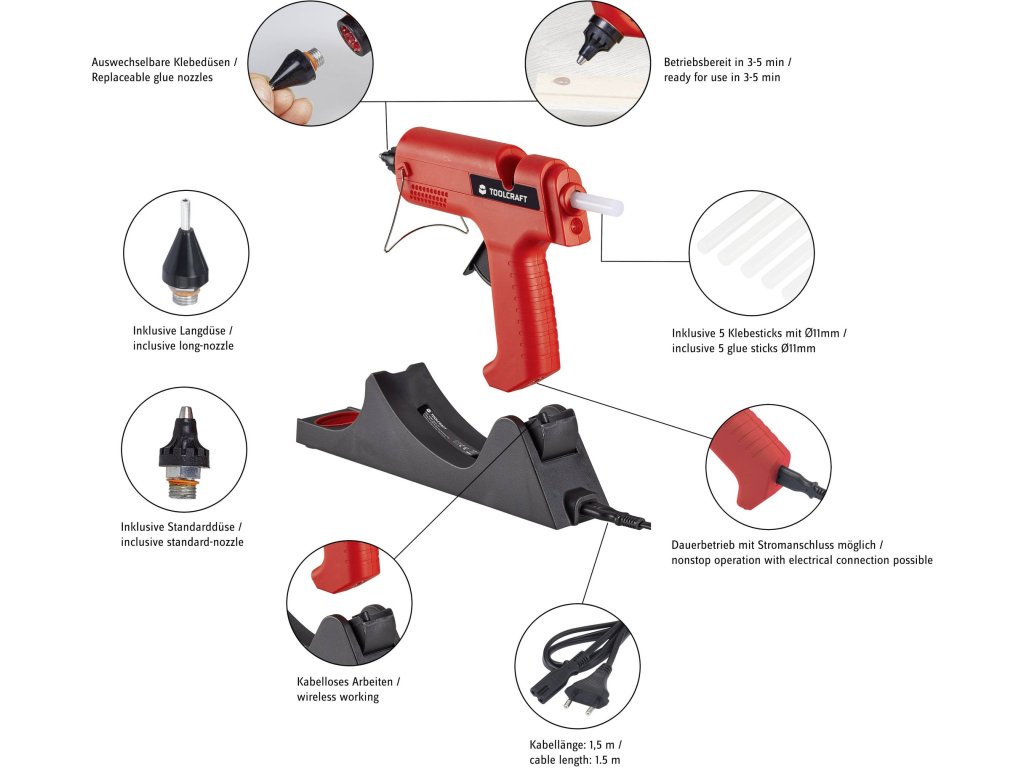 Auswechselbare Klebedüsen /
Replaceable glue nozzles

Betriebsbereit in 3-5 min /
ready for use in 3-5 min

TOOLCRAFT

Inklusive Langdüse /
inclusive long-nozzle

Inklusive 5 Klebesticks mit Ø11mm /
inclusive 5 glue sticks Ø11mm

Inklusive Standarddüse /
inclusive standard-nozzle

Dauerbetrieb mit Stromanschluss möglich /
nonstop operation with electrical connection possible

Kabelloses Arbeiten /
wireless working

Kabellänge: 1,5 m /
cable length: 1.5 m